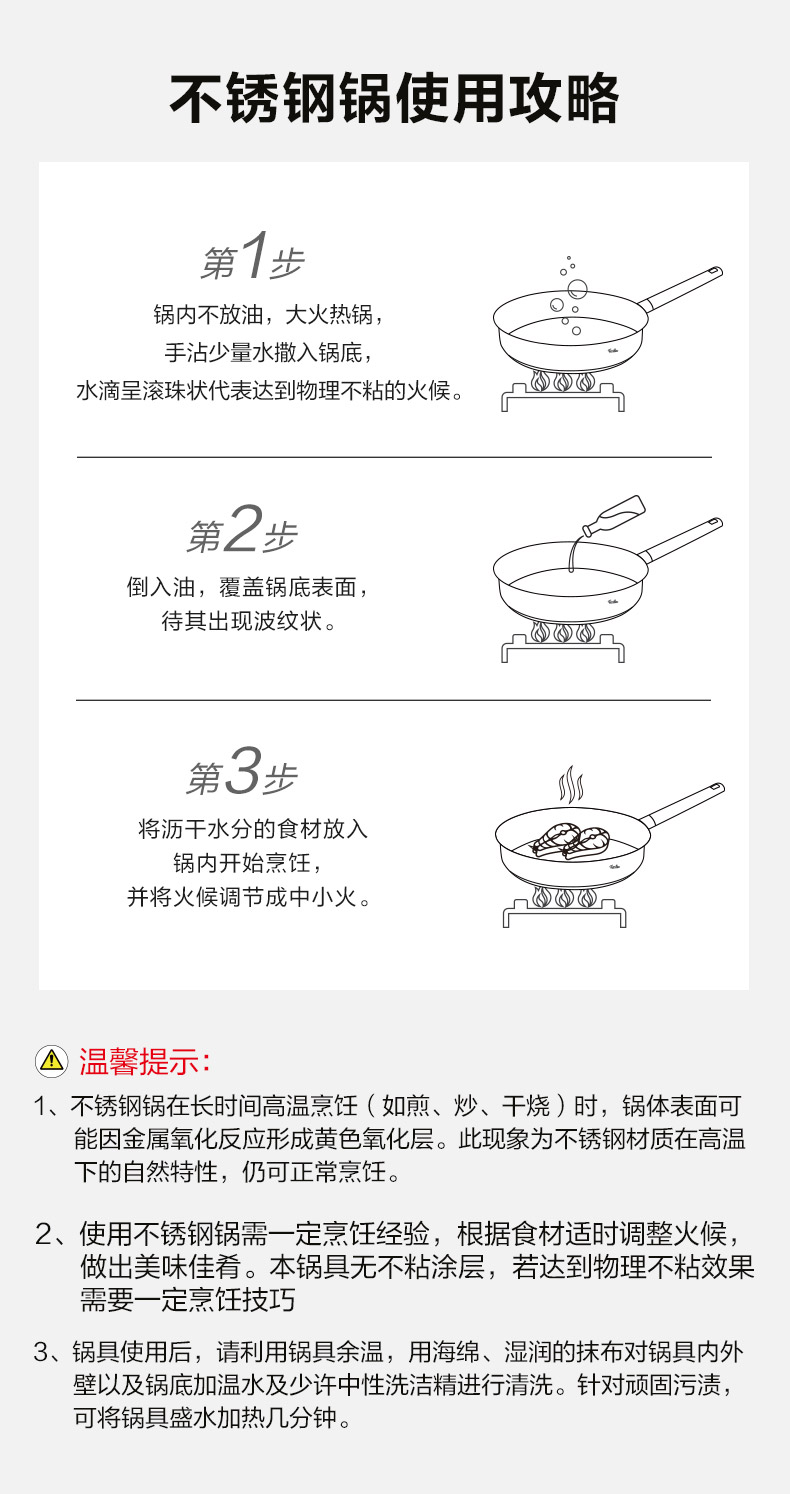 不锈钢锅使用攻略

第1步

锅内不放油，大火热锅，
手沾少量水撒入锅底，
水滴呈滚珠状代表达到物理不粘的火候。

第2步

倒入油，覆盖锅底表面，
待其出现波纹状。

第3步

将沥干水分的食材放入
锅内开始烹饪，
并将火候调节成中小火。

温馨提示：

1、不锈钢锅在长时间高温烹饪（如煎、炒、干烧）时，锅体表面可能因金属氧化反应形成黄色氧化层。此现象为不锈钢材质在高温下的自然特性，仍可正常烹饪。

2、使用不锈钢锅需一定烹饪经验，根据食材适时调整火候，做出美味佳肴。本锅具无不粘涂层，若达到物理不粘效果需要一定烹饪技巧

3、锅具使用后，请利用锅具余温，用海绵、湿润的抹布对锅具内外壁以及锅底加温水及少许中性洗洁精进行清洗。针对顽固污渍，可将锅具盛水加热几分钟。