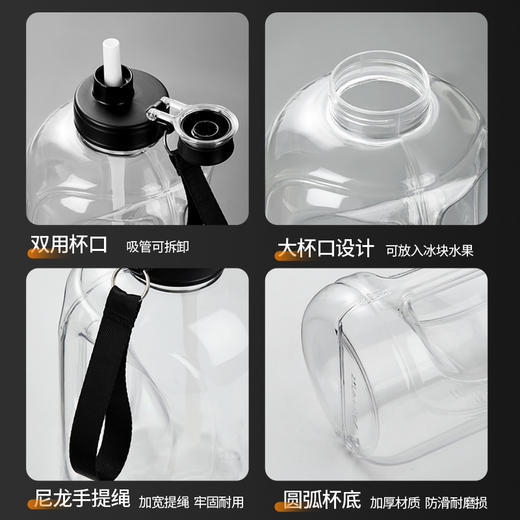 双用杯口 吸管可拆卸

大杯口设计 可放入冰块水果

尼龙手提绳 加宽提绳 牢固耐用

圆弧杯底 加厚材质 防滑耐磨损