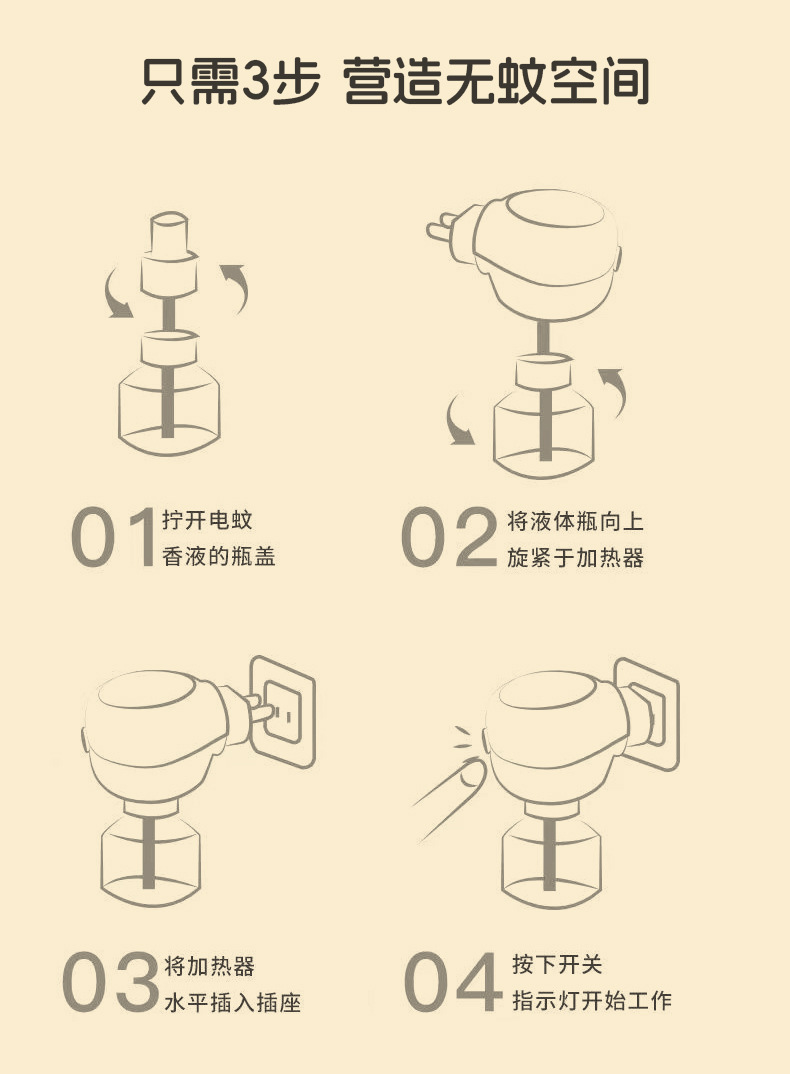 只需3步 营造无蚊空间

01 拧开电蚊香液的瓶盖

02 将液体瓶向上旋紧于加热器

03 将加热器水平插入插座

04 按下开关指示灯开始工作