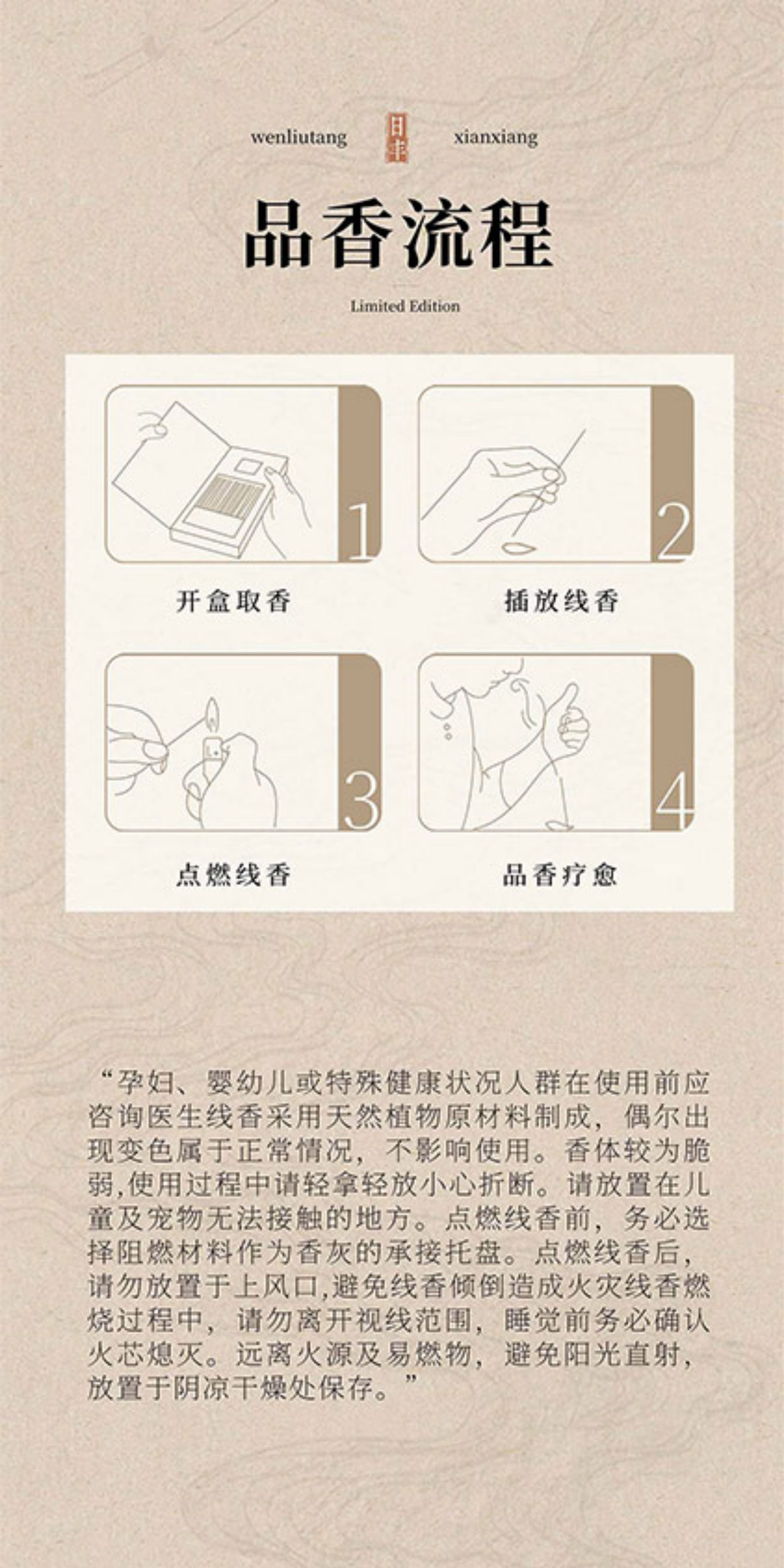 wenliutang 日丰 xianxiang

品香流程

Limited Edition

1

开盒取香

2

插放线香

3

点燃线香

4

品香疗愈

“孕妇、婴幼儿或特殊健康状况人群在使用前应咨询医生线香采用天然植物原材料制成，偶尔出现变色属于正常情况，不影响使用。香体较为脆弱,使用过程中请轻拿轻放小心折断。请放置在儿童及宠物无法接触的地方。点燃线香前，务必选择阻燃材料作为香灰的承接托盘。点燃线香后，请勿放置于上风口,避免线香倾倒造成火灾线香燃烧过程中，请勿离开视线范围，睡觉前务必确认火芯熄灭。远离火源及易燃物，避免阳光直射，放置于阴凉干燥处保存。”