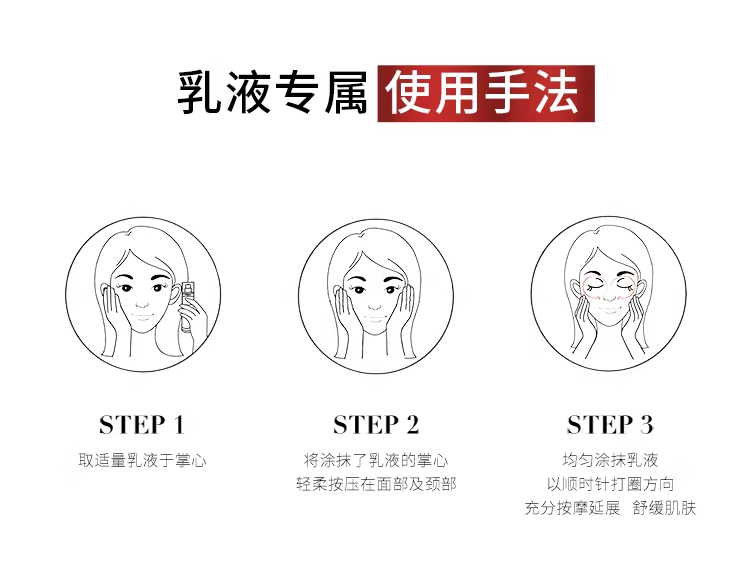 乳液专属 使用手法

STEP 1
取适量乳液于掌心

STEP 2
将涂抹了乳液的掌心
轻柔按压在面部及颈部

STEP 3
均匀涂抹乳液
以顺时针打圈方向
充分按摩延展 舒缓肌肤