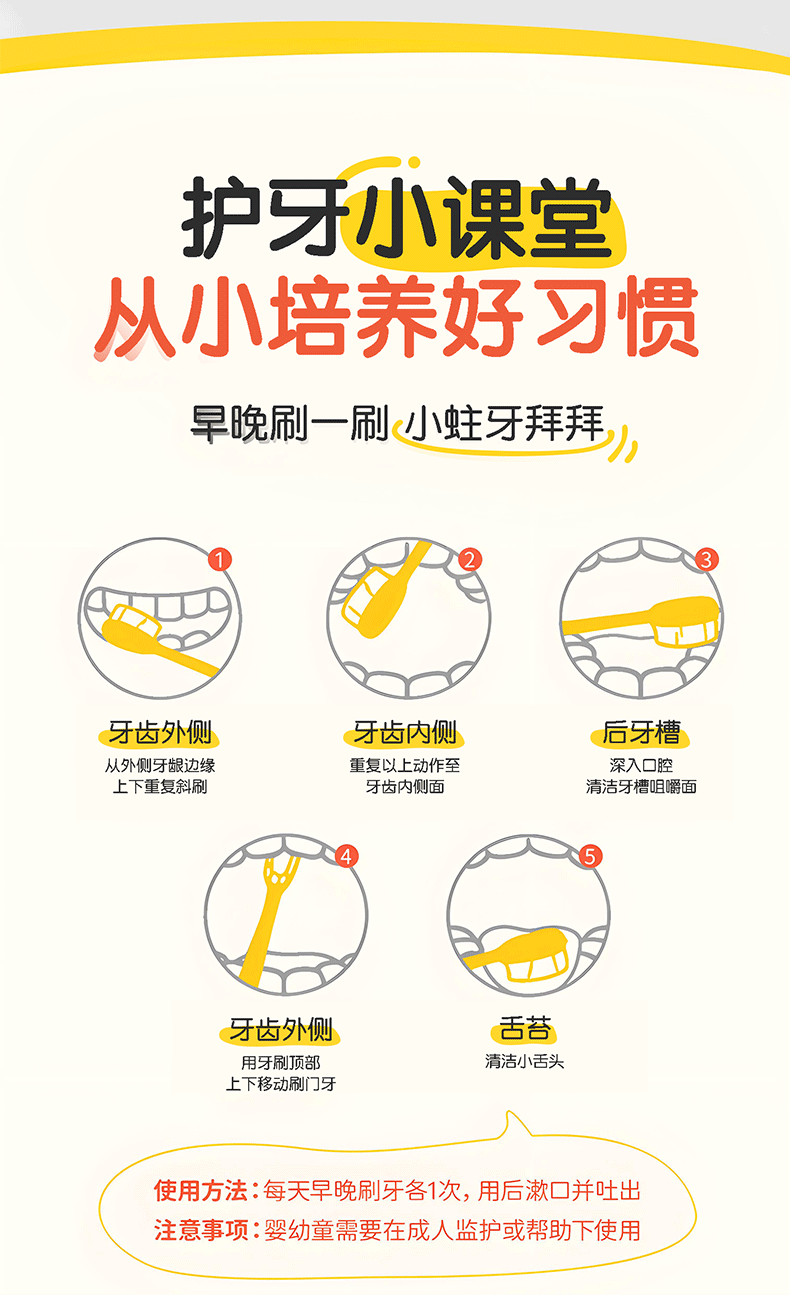 护牙小课堂
从小培养好习惯

早晚刷一刷 小蛀牙拜拜

1
牙齿外侧
从外侧牙龈边缘
上下重复斜刷

2
牙齿内侧
重复以上动作至
牙齿内侧面

3
后牙槽
深入口腔
清洁牙槽咀嚼面

4
牙齿外侧
用牙刷顶部
上下移动刷门牙

5
舌苔
清洁小舌头

使用方法：每天早晚刷牙各1次，用后漱口并吐出
注意事项：婴幼童需要在成人监护或帮助下使用