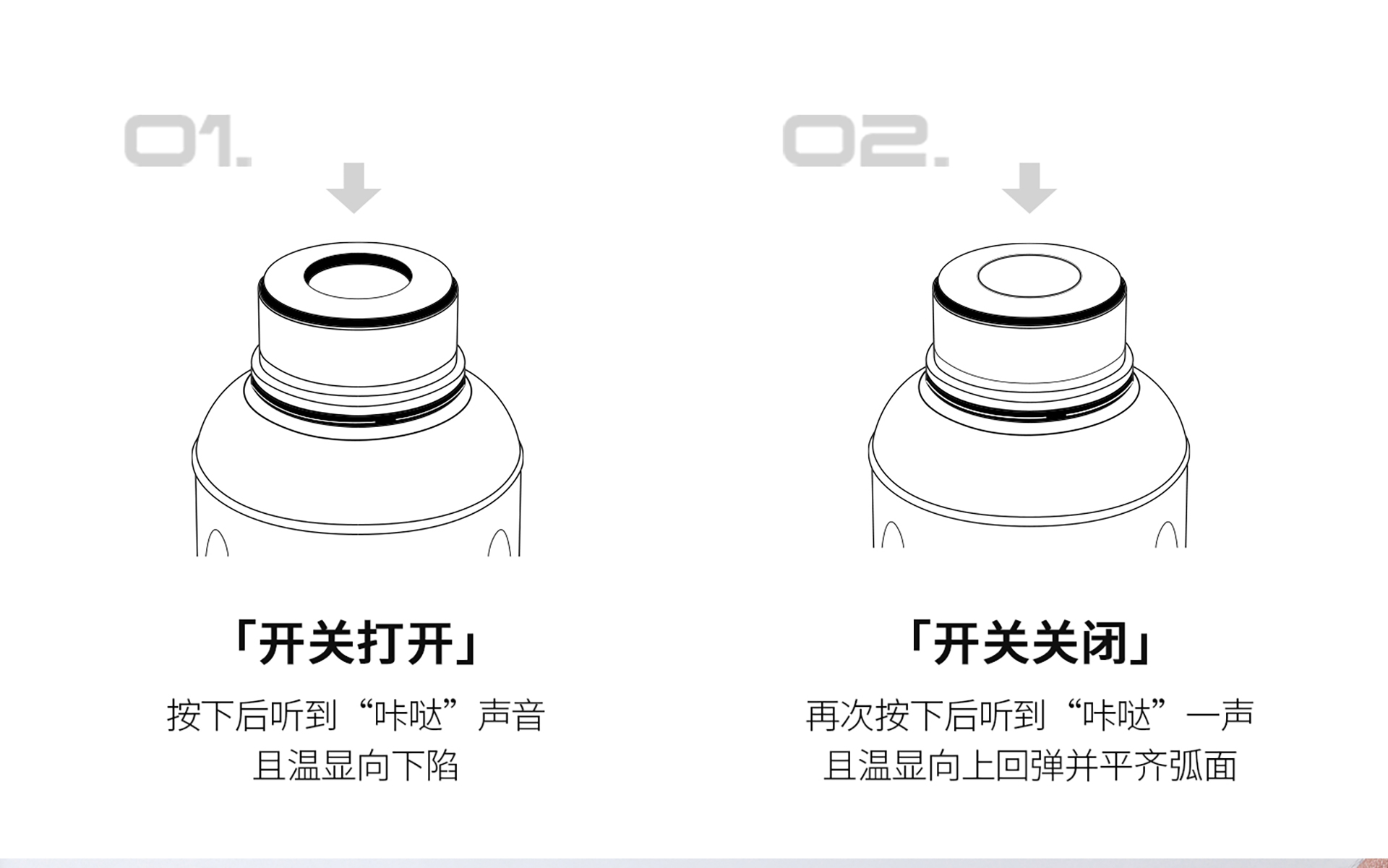 01.

「开关打开」

按下后听到“咔哒”声音
且温显向下陷

02.

「开关关闭」

再次按下后听到“咔哒”一声
且温显向上回弹并平齐弧面