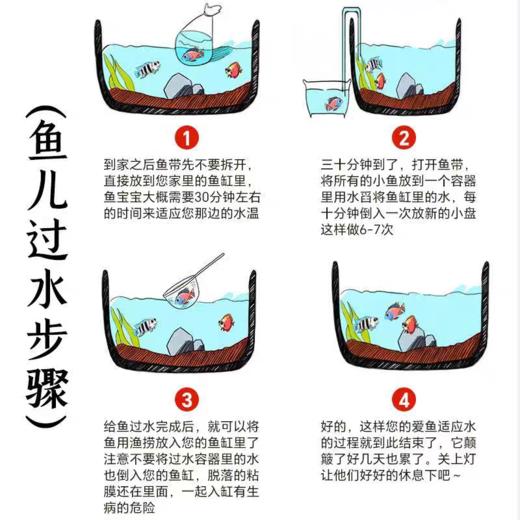 (鱼儿过水步骤)

1

到家之后鱼带先不要拆开，直接放到您家里的鱼缸里，鱼宝宝大概需要30分钟左右的时间来适应您那边的水温

2

三十分钟到了，打开鱼带，将所有的小鱼放到一个容器里用水舀将鱼缸里的水，每十分钟倒入一次放新的小盘这样做6-7次

3

给鱼过水完成后，就可以将鱼用渔捞放入您的鱼缸里了注意不要将过水容器里的水也倒入您的鱼缸，脱落的粘膜还在里面，一起入缸有生病的危险

4

好的，这样您的爱鱼适应水的过程就到此结束了，它颠簸了好几天也累了。关上灯让他们好好的休息下吧~