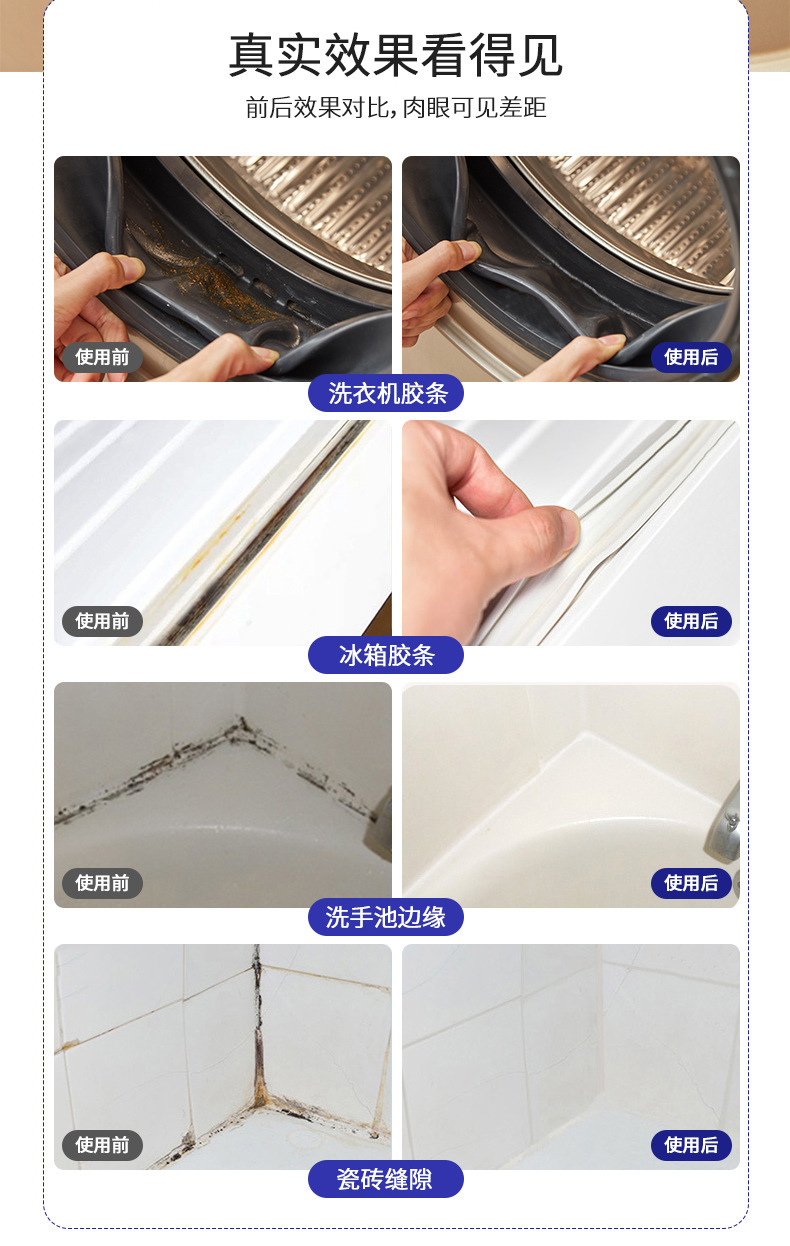 真实效果看得见

前后效果对比，肉眼可见差距

使用前

使用后

洗衣机胶条

使用前

使用后

冰箱胶条

使用前

使用后

洗手池边缘

使用前

使用后

瓷砖缝隙