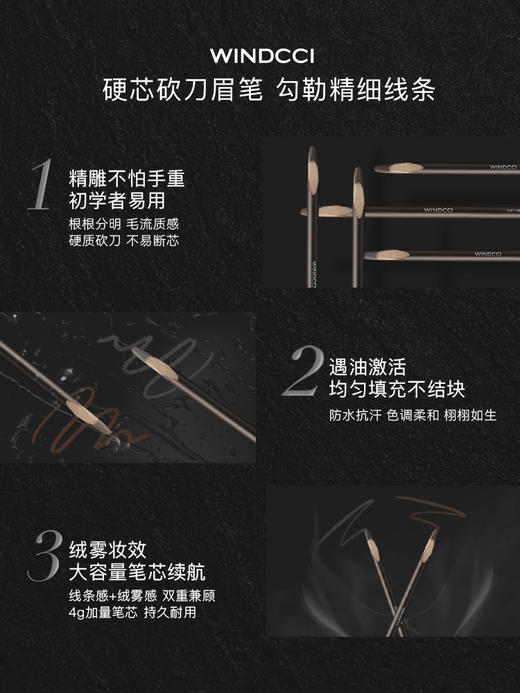 WINDCCI
硬芯砍刀眉笔 勾勒精细线条

1 精雕不怕手重
初学者易用
根根分明 毛流质感
硬质砍刀 不易断芯

WINDCCI
WINDCCI
WINDCCI
WINDCCI

2 遇油激活
均匀填充不结块
防水抗汗 色调柔和 栩栩如生

3 绒雾妆效
大容量笔芯续航
线条感+绒雾感 双重兼顾
4g加量笔芯 持久耐用