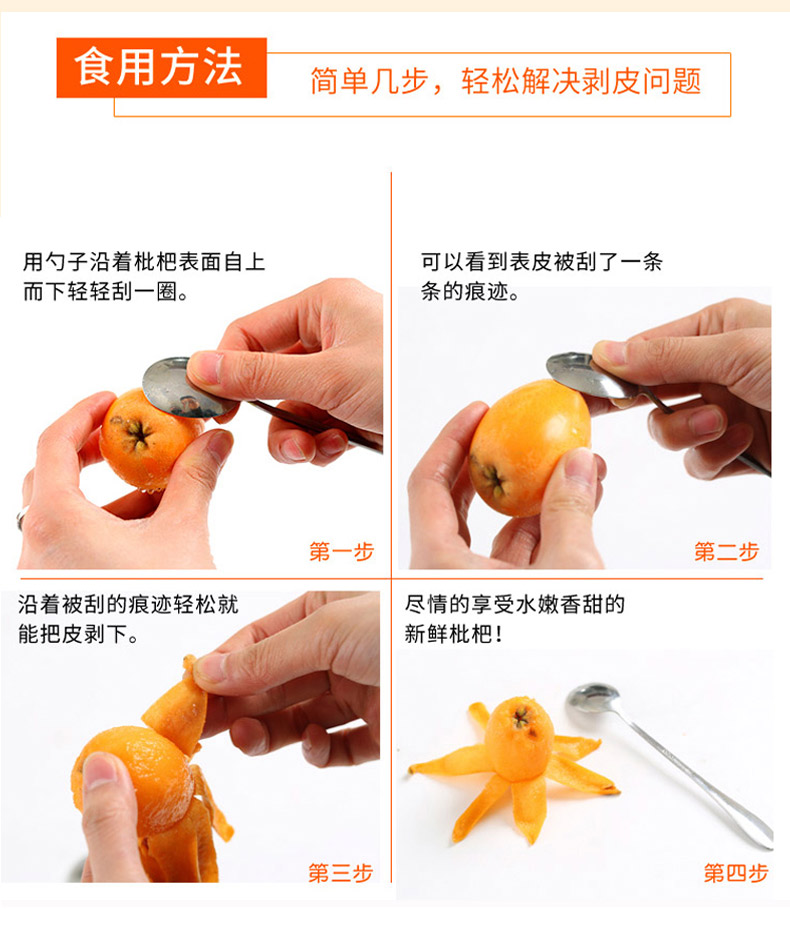 食用方法

简单几步，轻松解决剥皮问题

用勺子沿着枇杷表面自上而下轻轻刮一圈。

第一步

可以看到表皮被刮了一条条的痕迹。

第二步

沿着被刮的痕迹轻松就能把皮剥下。

第三步

尽情的享受水嫩香甜的新鲜枇杷！

第四步