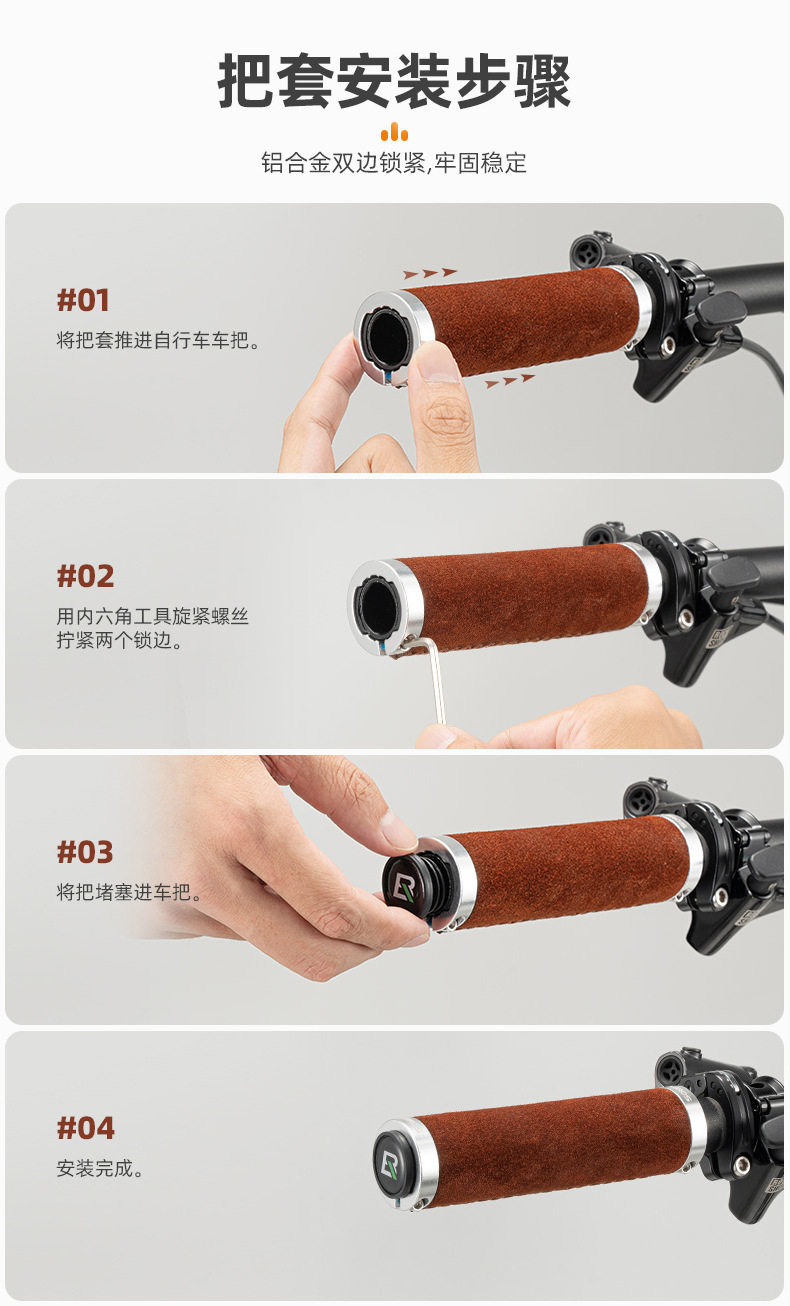 把套安装步骤

铝合金双边锁紧,牢固稳定

#01
将把套推进自行车车把。

#02
用内六角工具旋紧螺丝拧紧两个锁边。

#03
将把堵塞进车把。

#04
安装完成。