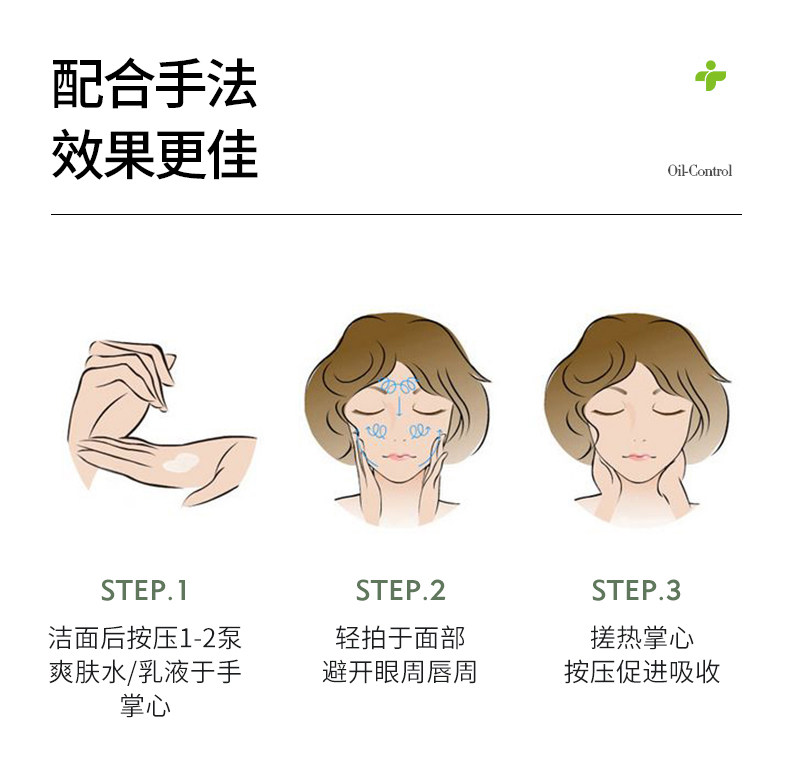 配合手法
效果更佳

Oil-Control

STEP.1
洁面后按压1-2泵爽肤水/乳液于手掌心

STEP.2
轻拍于面部
避开眼周唇周

STEP.3
搓热掌心
按压促进吸收