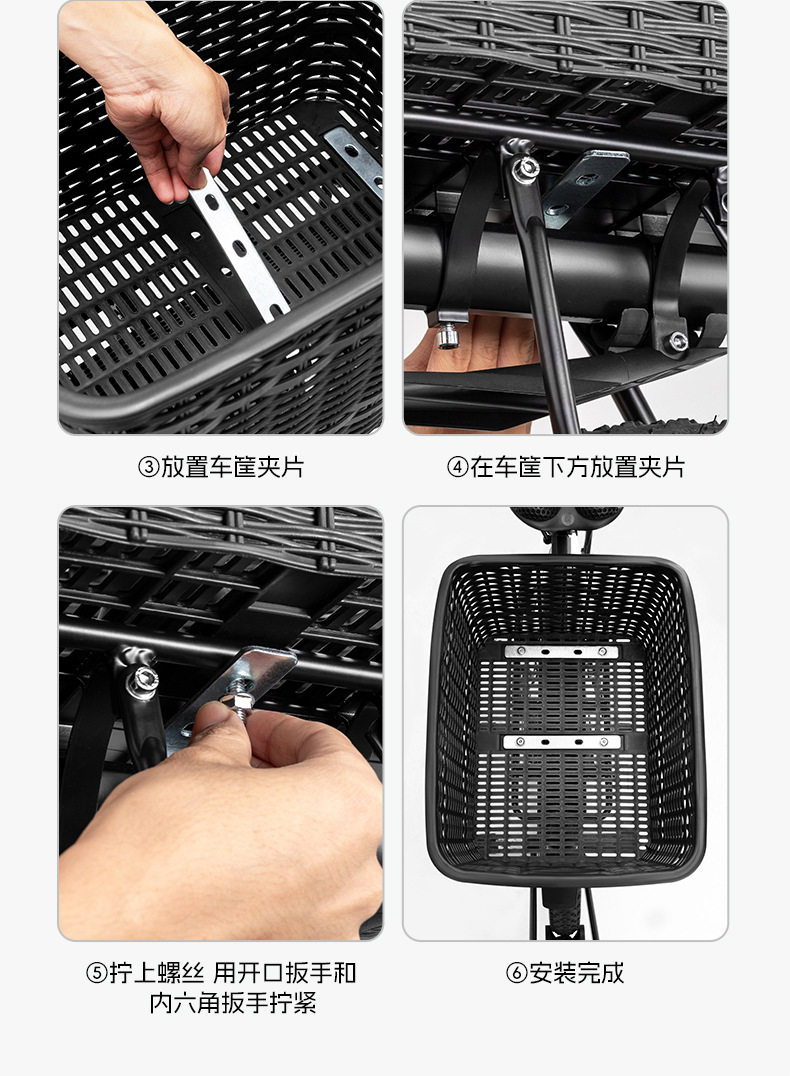 ③放置车筐夹片

④在车筐下方放置夹片

⑤拧上螺丝 用开口扳手和内六角扳手拧紧

⑥安装完成