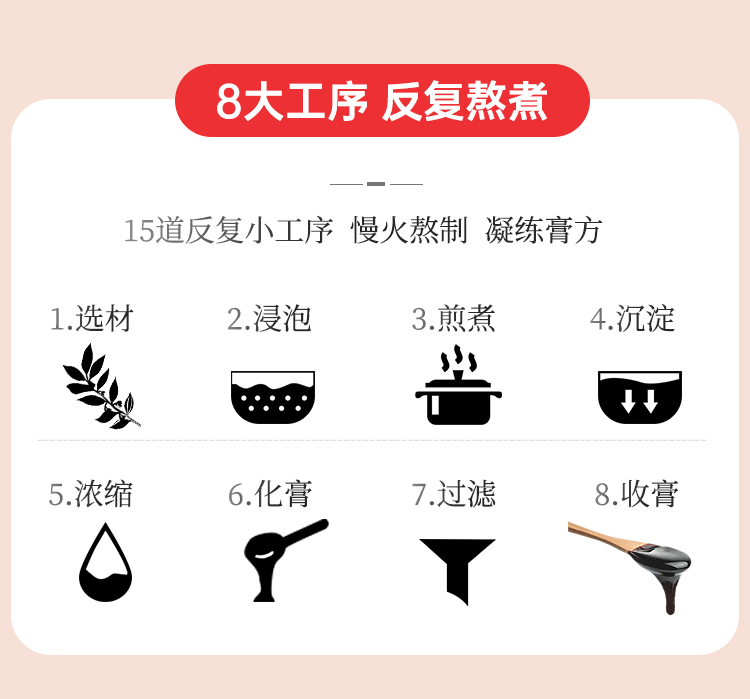 8大工序 反复熬煮

15道反复小工序 慢火熬制 凝练膏方

1.选材
2.浸泡
3.煎煮
4.沉淀
5.浓缩
6.化膏
7.过滤
8.收膏