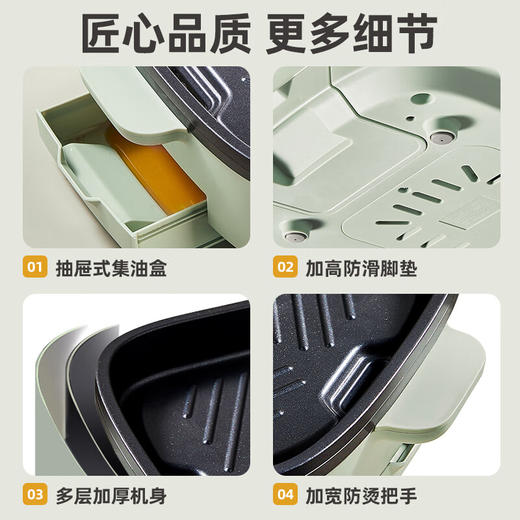 匠心品质 更多细节

01 抽屉式集油盒

02 加高防滑脚垫

03 多层加厚机身

04 加宽防烫把手