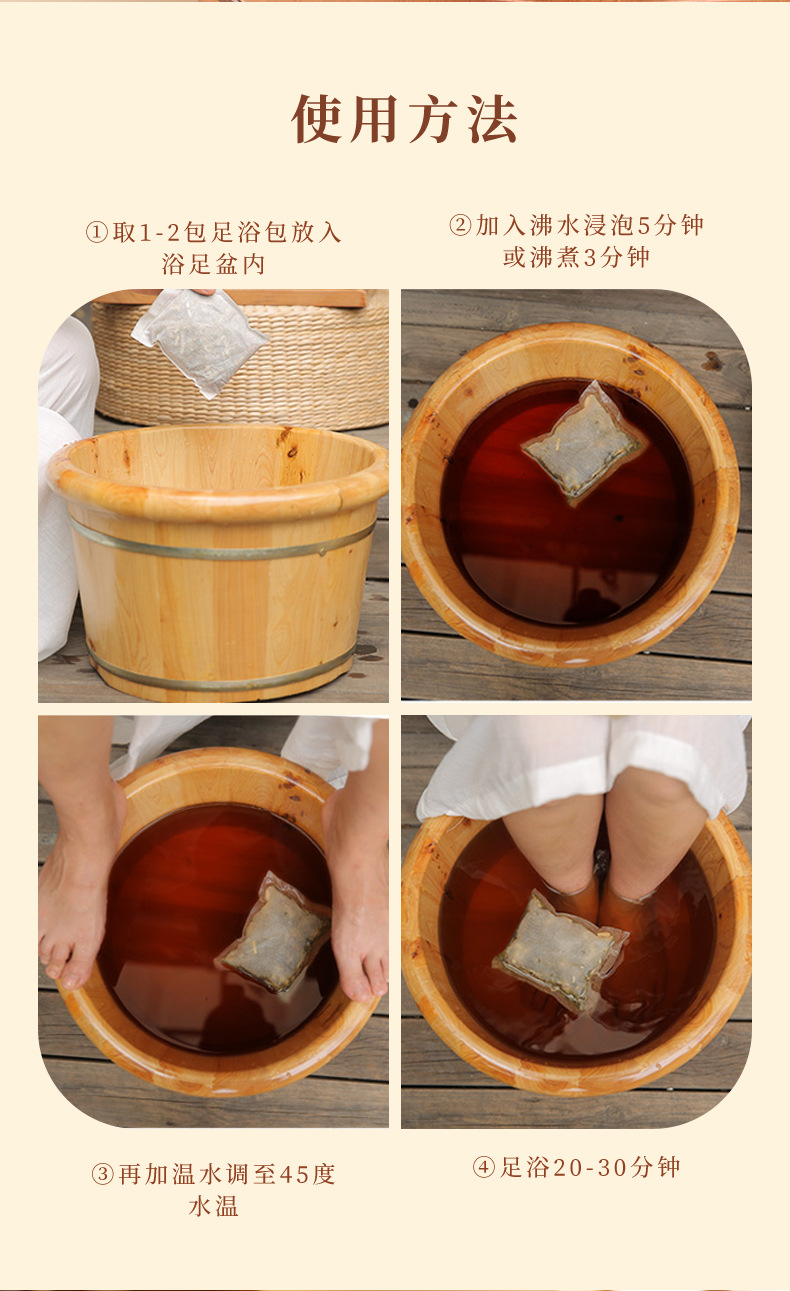 使用方法

①取1-2包足浴包放入浴足盆内

②加入沸水浸泡5分钟或沸煮3分钟

③再加温水调至45度水温

④足浴20-30分钟