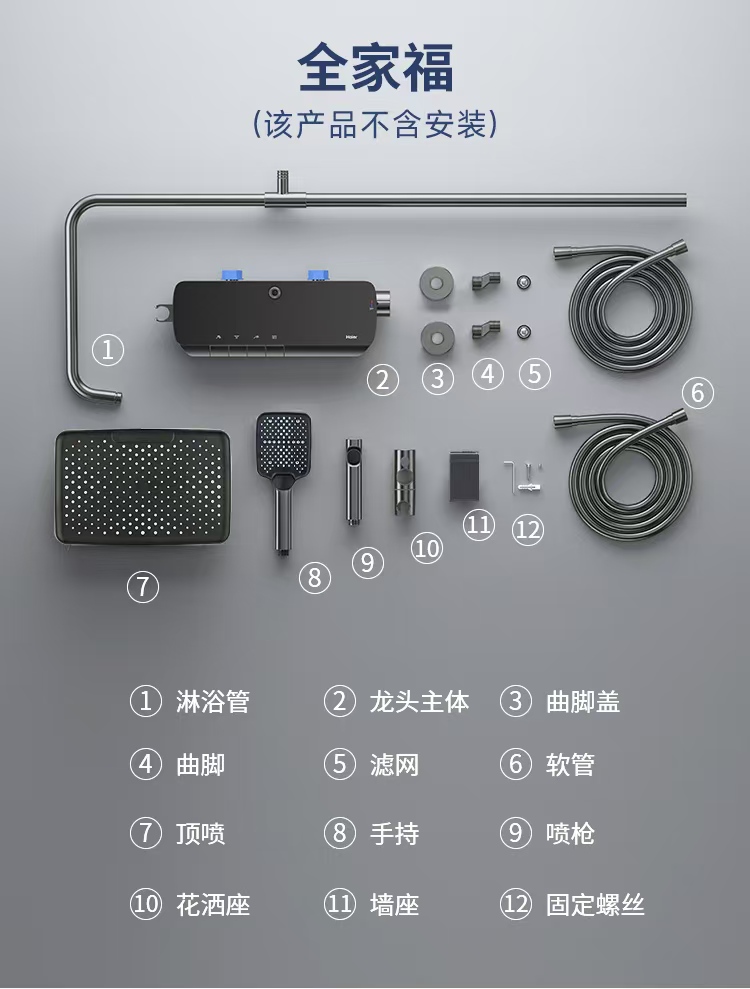 全家福

(该产品不含安装)

①

Haier

② ③ ④ ⑤

⑥

⑦ ⑧ ⑨ ⑩ ⑪ ⑫

① 淋浴管 ② 龙头主体 ③ 曲脚盖

④ 曲脚 ⑤ 滤网 ⑥ 软管

⑦ 顶喷 ⑧ 手持 ⑨ 喷枪

⑩ 花洒座 ⑪ 墙座 ⑫ 固定螺丝