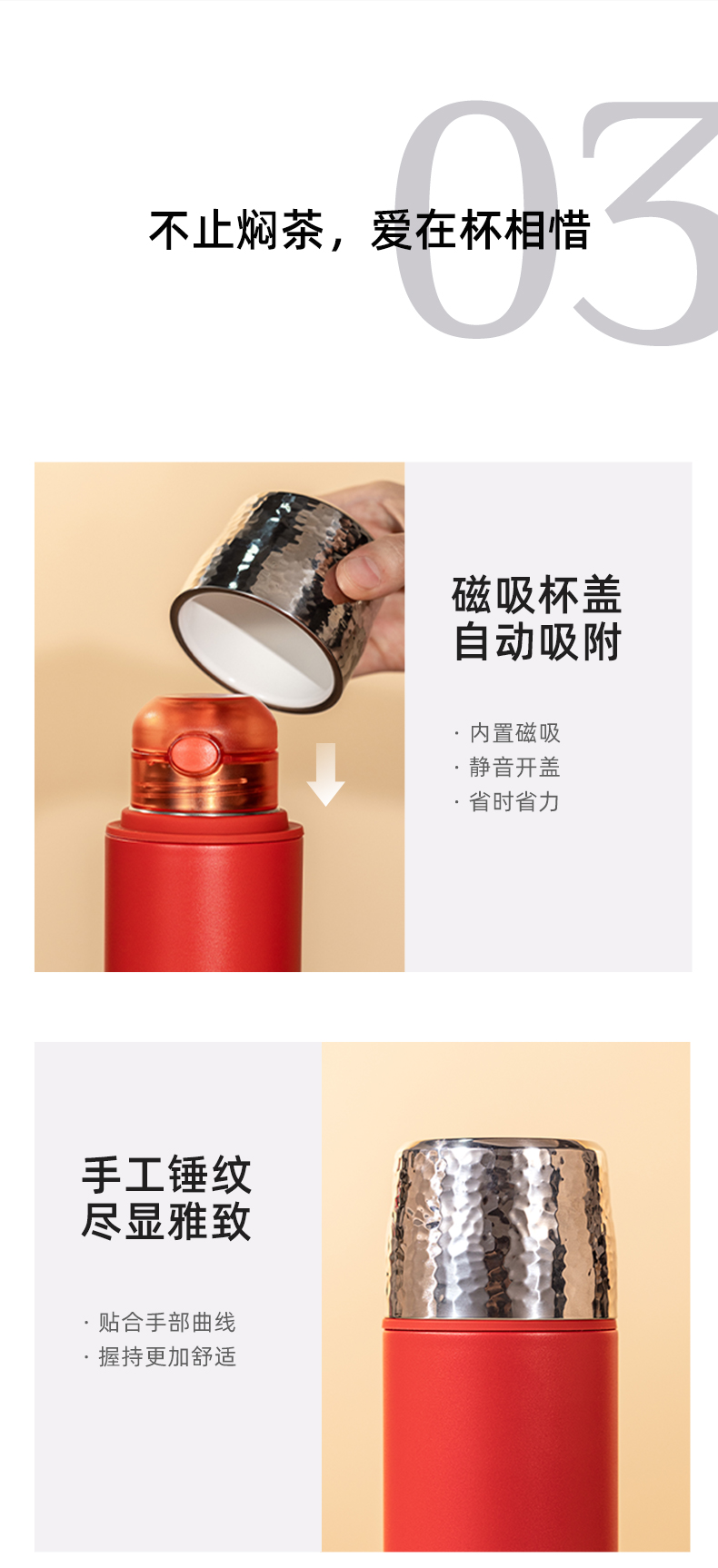 03

不止焖茶，爱在杯相惜

磁吸杯盖
自动吸附

· 内置磁吸
· 静音开盖
· 省时省力

手工锤纹
尽显雅致

· 贴合手部曲线
· 握持更加舒适