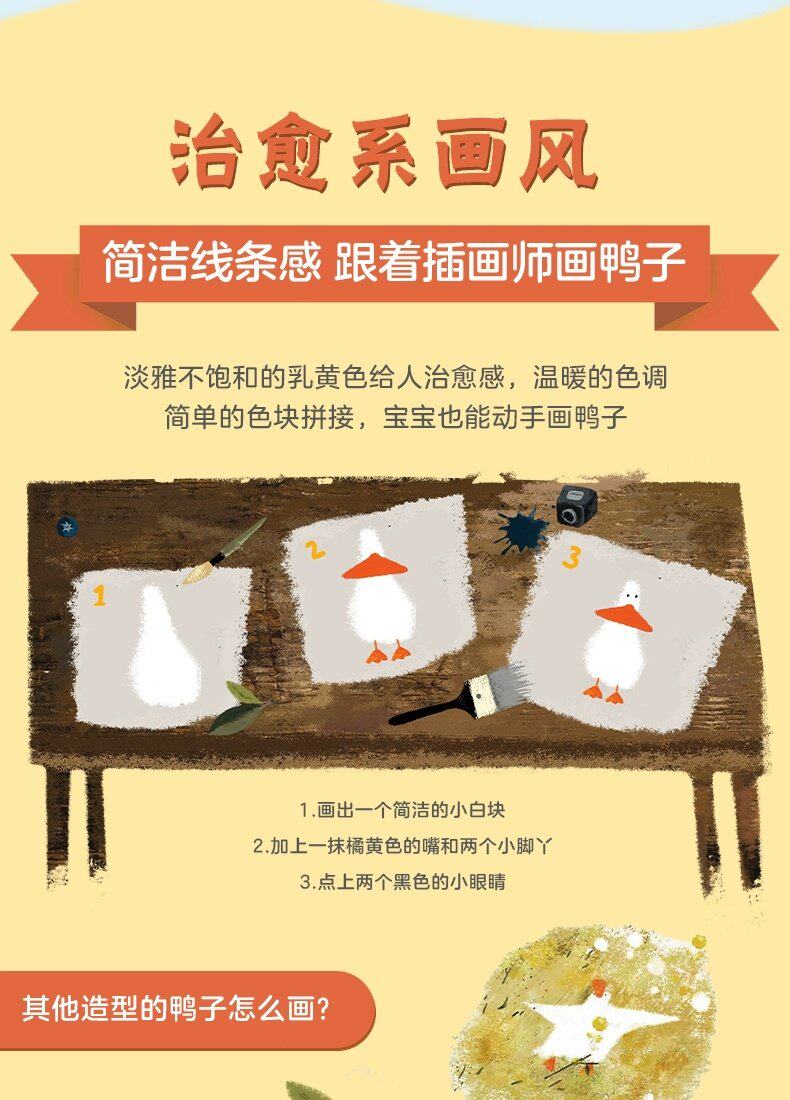 治愈系画风

简洁线条感 跟着插画师画鸭子

淡雅不饱和的乳黄色给人治愈感，温暖的色调
简单的色块拼接，宝宝也能动手画鸭子

1

2

3

1.画出一个简洁的小白块
2.加上一抹橘黄色的嘴和两个小脚丫
3.点上两个黑色的小眼睛

其他造型的鸭子怎么画？