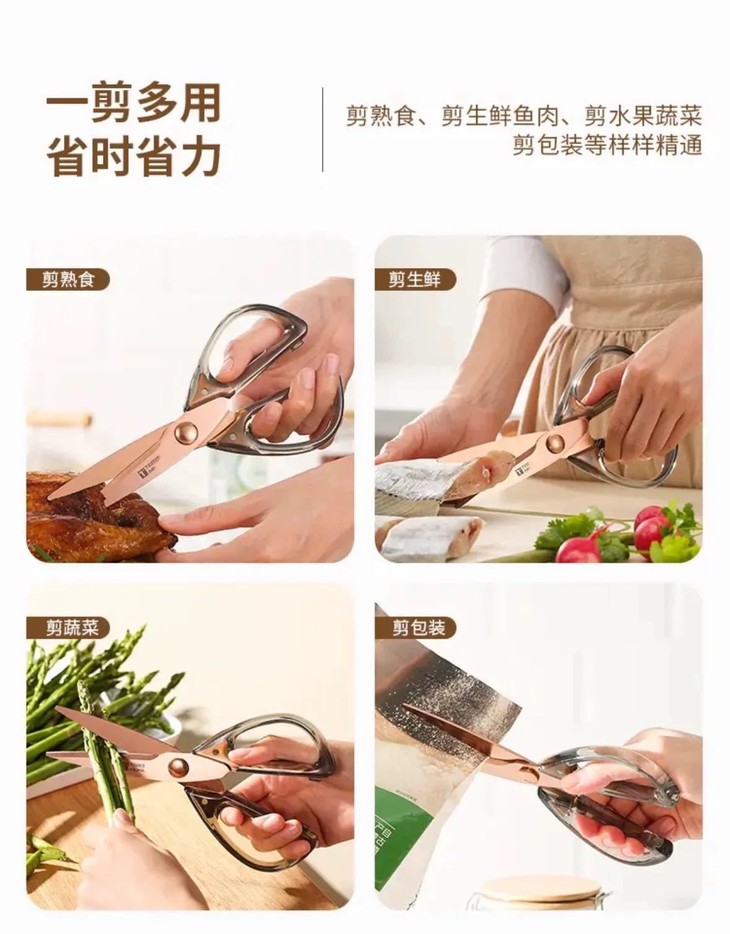 一剪多用
省时省力

剪熟食、剪生鲜鱼肉、剪水果蔬菜
剪包装等样样精通

剪熟食

剪生鲜

剪蔬菜

剪包装