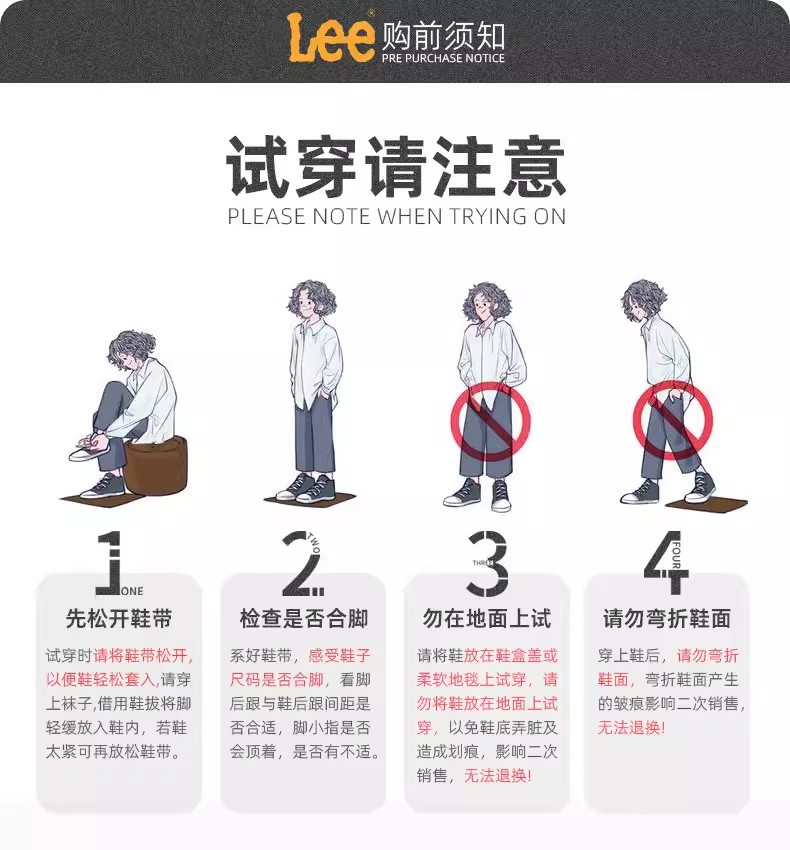 Lee 购前须知
PRE PURCHASE NOTICE

试穿请注意
PLEASE NOTE WHEN TRYING ON

1 ONE
先松开鞋带
试穿时请将鞋带松开，以便鞋轻松套入,请穿上袜子,借用鞋拔将脚轻缓放入鞋内，若鞋太紧可再放松鞋带。

2 TWO
检查是否合脚
系好鞋带，感受鞋子尺码是否合脚，看脚后跟与鞋后跟间距是否合适，脚小指是否会顶着，是否有不适。

3 THREE
勿在地面上试
请将鞋放在鞋盒盖或柔软地毯上试穿，请勿将鞋放在地面上试穿，以免鞋底弄脏及造成划痕，影响二次销售，无法退换!

4 FOUR
请勿弯折鞋面
穿上鞋后，请勿弯折鞋面，弯折鞋面产生的皱痕影响二次销售，无法退换!