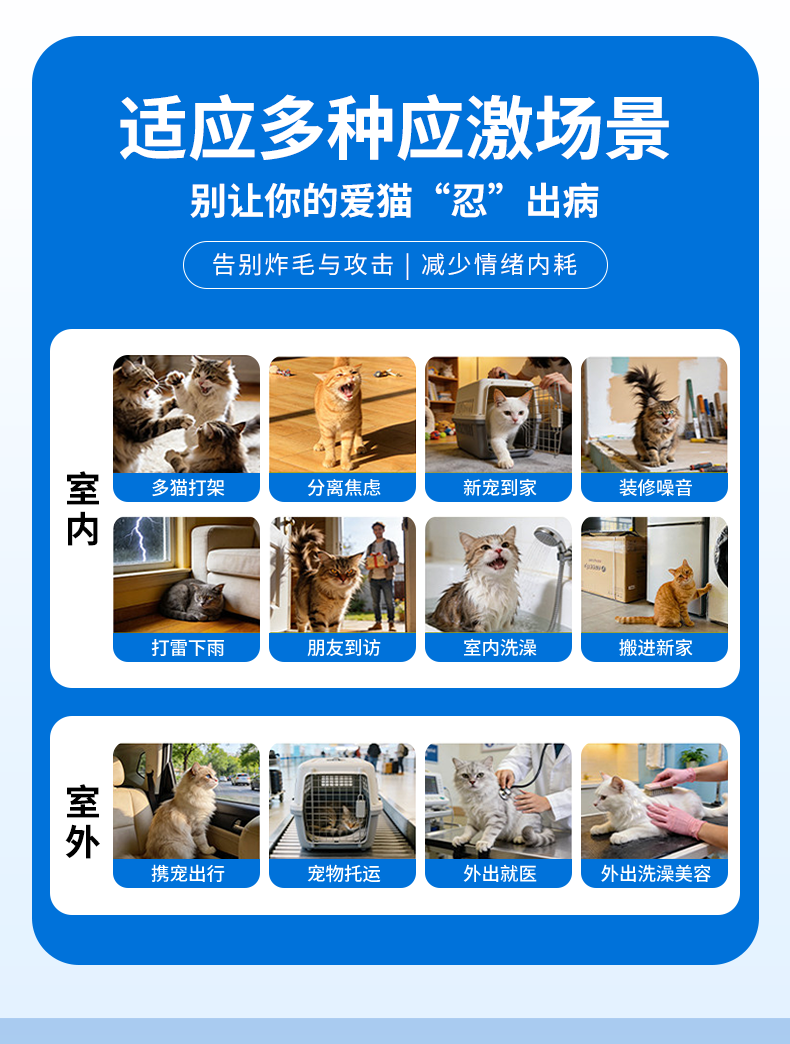 适应多种应激场景

别让你的爱猫“忍”出病

告别炸毛与攻击 | 减少情绪内耗

室内

多猫打架

分离焦虑

新宠到家

装修噪音

打雷下雨

朋友到访

室内洗澡

搬进新家

室外

携宠出行

宠物托运

外出就医

外出洗澡美容