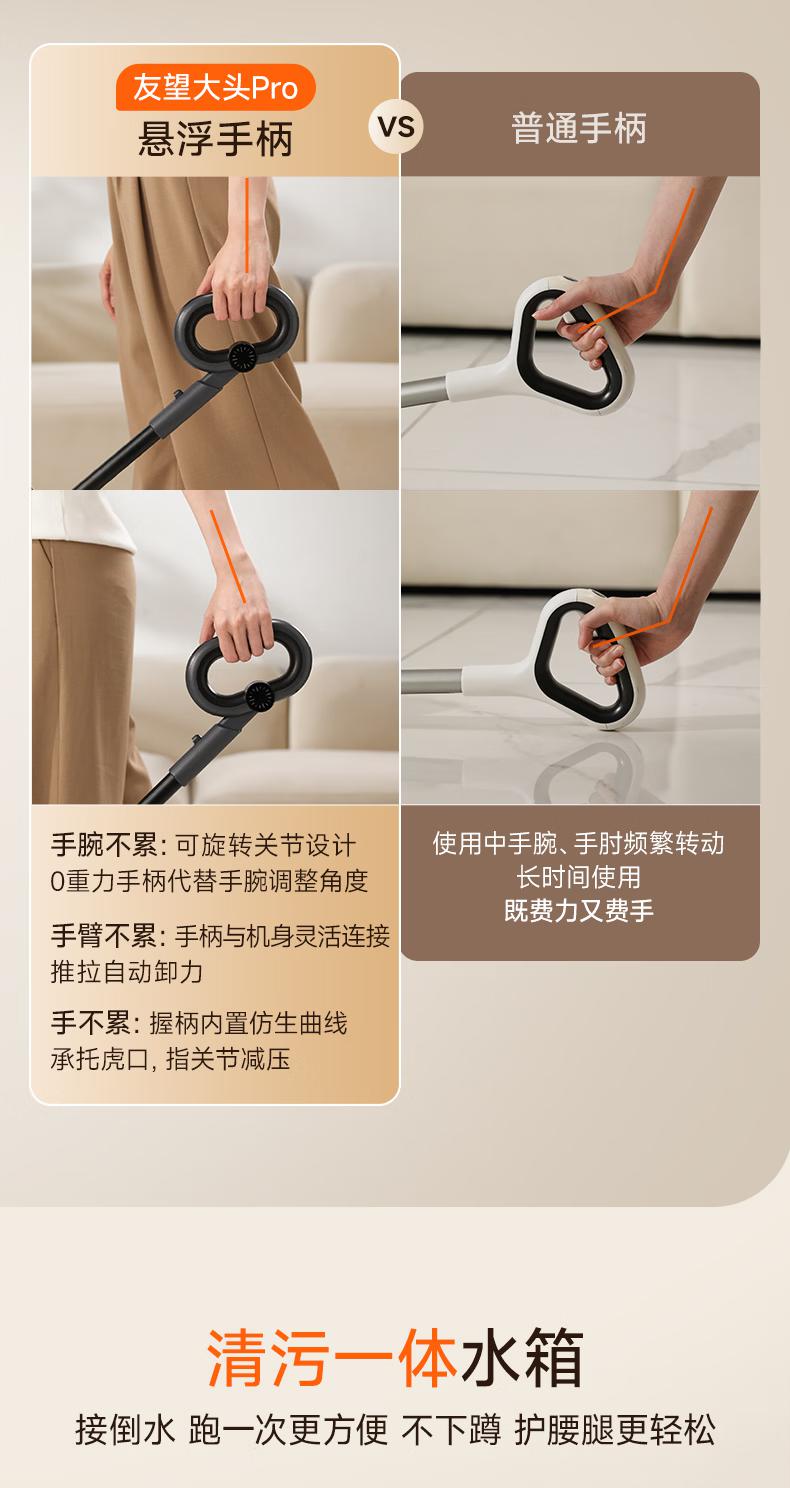 友望大头Pro
悬浮手柄

VS

普通手柄

手腕不累: 可旋转关节设计
0重力手柄代替手腕调整角度

手臂不累: 手柄与机身灵活连接
推拉自动卸力

手不累: 握柄内置仿生曲线
承托虎口, 指关节减压

使用中手腕、手肘频繁转动
长时间使用
既费力又费手

清污一体水箱

接倒水 跑一次更方便 不下蹲 护腰腿更轻松