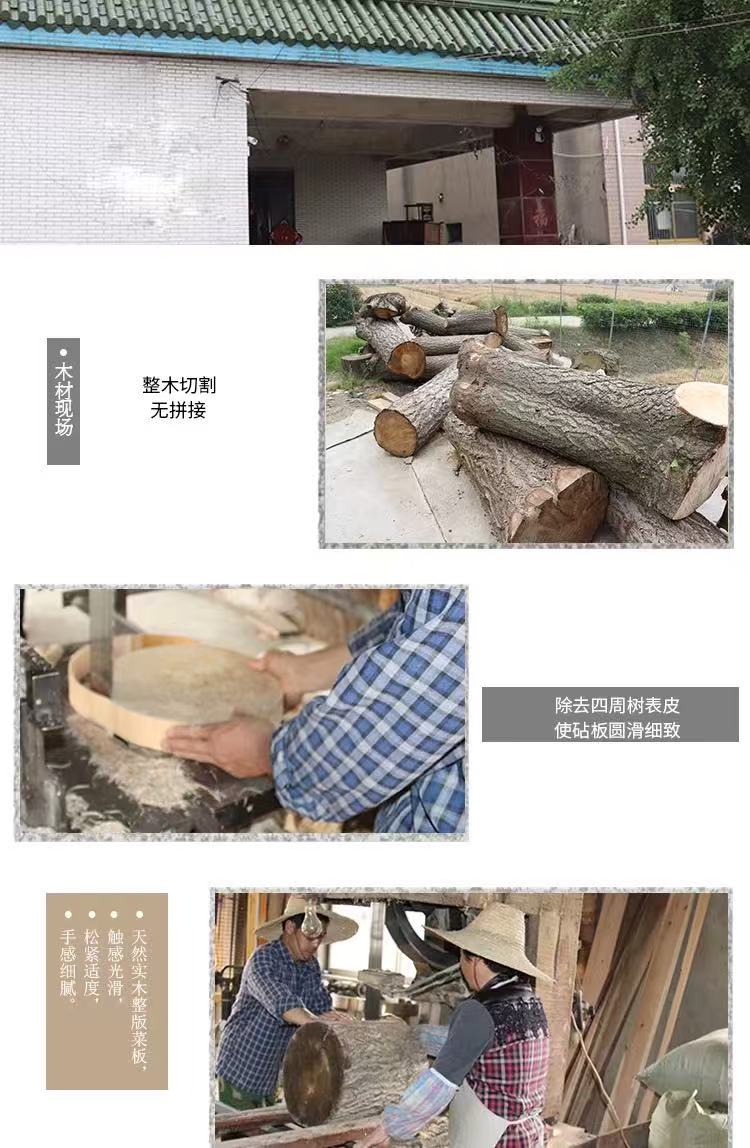 • 木材现场

整木切割
无拼接

除去四周树表皮
使砧板圆滑细致

• 天然实木整版菜板，
• 触感光滑，
• 松紧适度，
手感细腻。