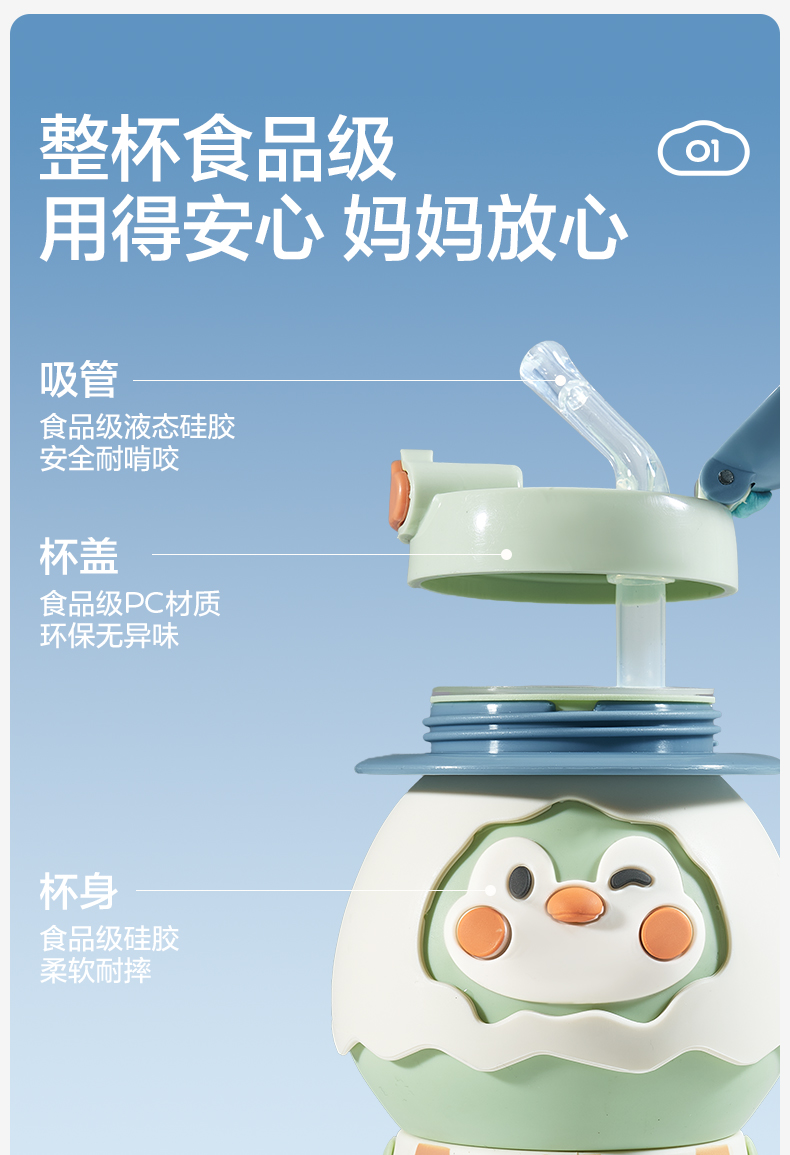 整杯食品级
用得安心 妈妈放心

01

吸管
食品级液态硅胶
安全耐啃咬

杯盖
食品级PC材质
环保无异味

杯身
食品级硅胶
柔软耐摔