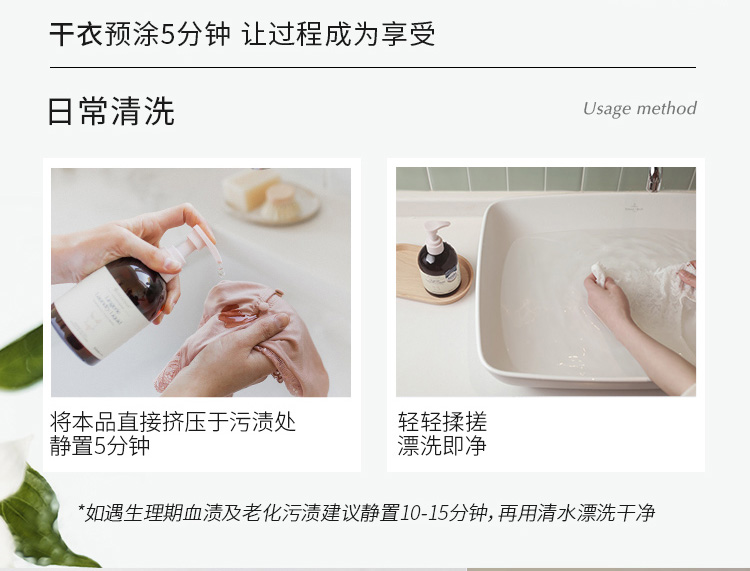 干衣预涂5分钟 让过程成为享受

日常清洗

Usage method

将本品直接挤压于污渍处
静置5分钟

轻轻揉搓
漂洗即净

*如遇生理期血渍及老化污渍建议静置10-15分钟，再用清水漂洗干净