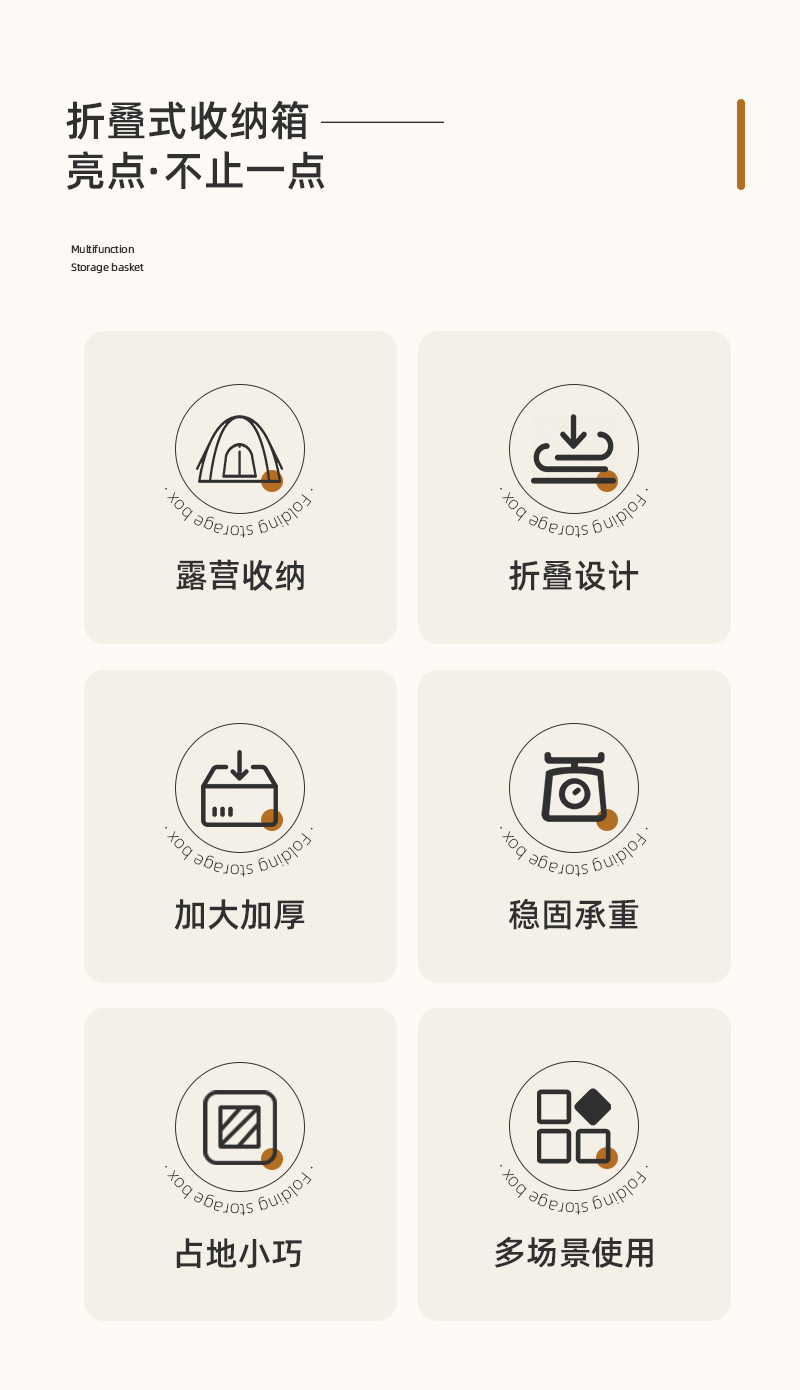 折叠式收纳箱
亮点·不止一点

Multifunction
Storage basket

· Folding storage box ·

露营收纳

· Folding storage box ·

折叠设计

· Folding storage box ·

加大加厚

· Folding storage box ·

稳固承重

· Folding storage box ·

占地小巧

· Folding storage box ·

多场景使用