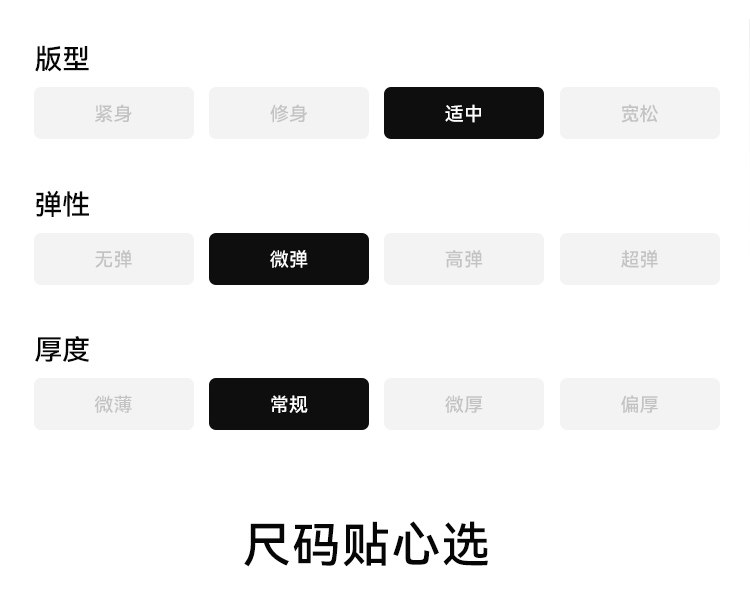 版型

紧身 修身 适中 宽松

弹性

无弹 微弹 高弹 超弹

厚度

微薄 常规 微厚 偏厚

尺码贴心选