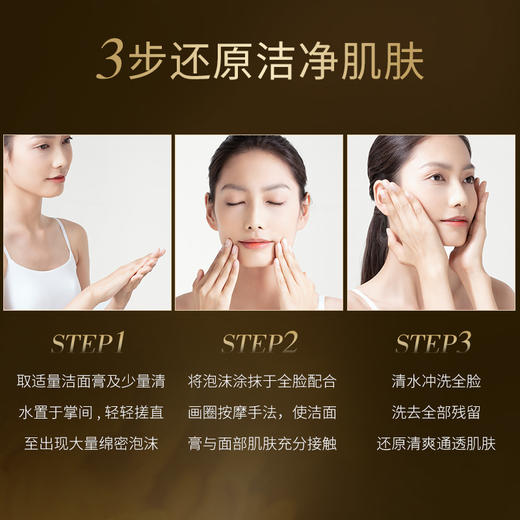 3步还原洁净肌肤

STEP1

取适量洁面膏及少量清水置于掌间，轻轻搓直至出现大量绵密泡沫

STEP2

将泡沫涂抹于全脸配合画圈按摩手法，使洁面膏与面部肌肤充分接触

STEP3

清水冲洗全脸
洗去全部残留
还原清爽通透肌肤