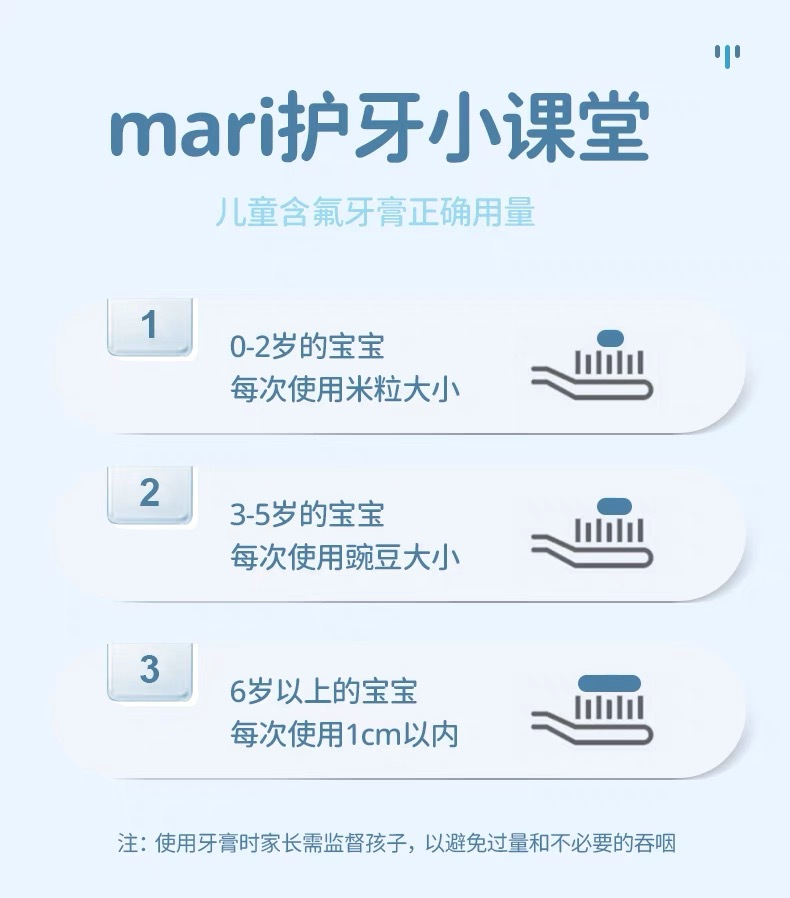 mari护牙小课堂

儿童含氟牙膏正确用量

1

0-2岁的宝宝
每次使用米粒大小

2

3-5岁的宝宝
每次使用豌豆大小

3

6岁以上的宝宝
每次使用1cm以内

注：使用牙膏时家长需监督孩子，以避免过量和不必要的吞咽