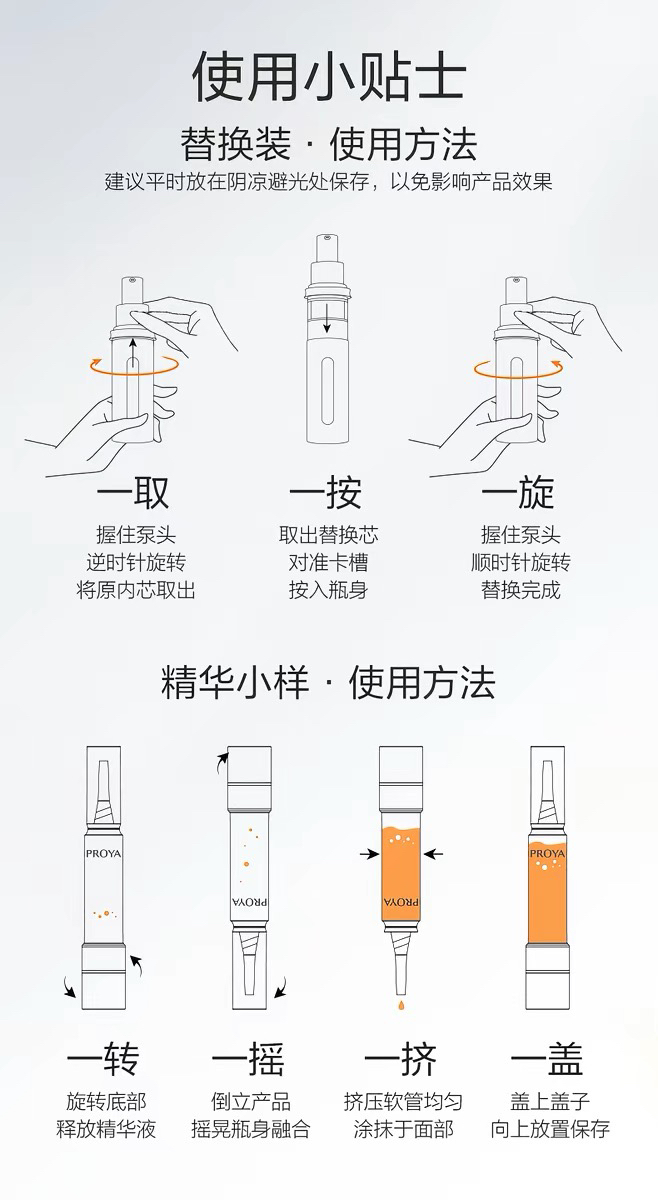 使用小贴士

替换装 · 使用方法

建议平时放在阴凉避光处保存，以免影响产品效果

一取

握住泵头
逆时针旋转
将原内芯取出

一按

取出替换芯
对准卡槽
按入瓶身

一旋

握住泵头
顺时针旋转
替换完成

精华小样 · 使用方法

PROYA

PROYA

PROYA

PROYA

一转

旋转底部
释放精华液

一摇

倒立产品
摇晃瓶身融合

一挤

挤压软管均匀
涂抹于面部

一盖

盖上盖子
向上放置保存