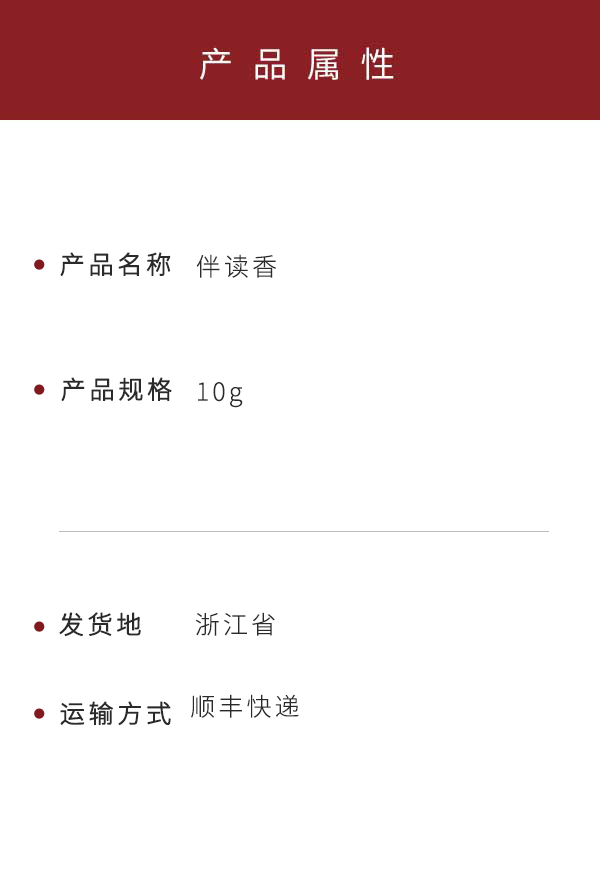 产品属性

• 产品名称 伴读香

• 产品规格 10g

• 发货地 浙江省

• 运输方式 顺丰快递