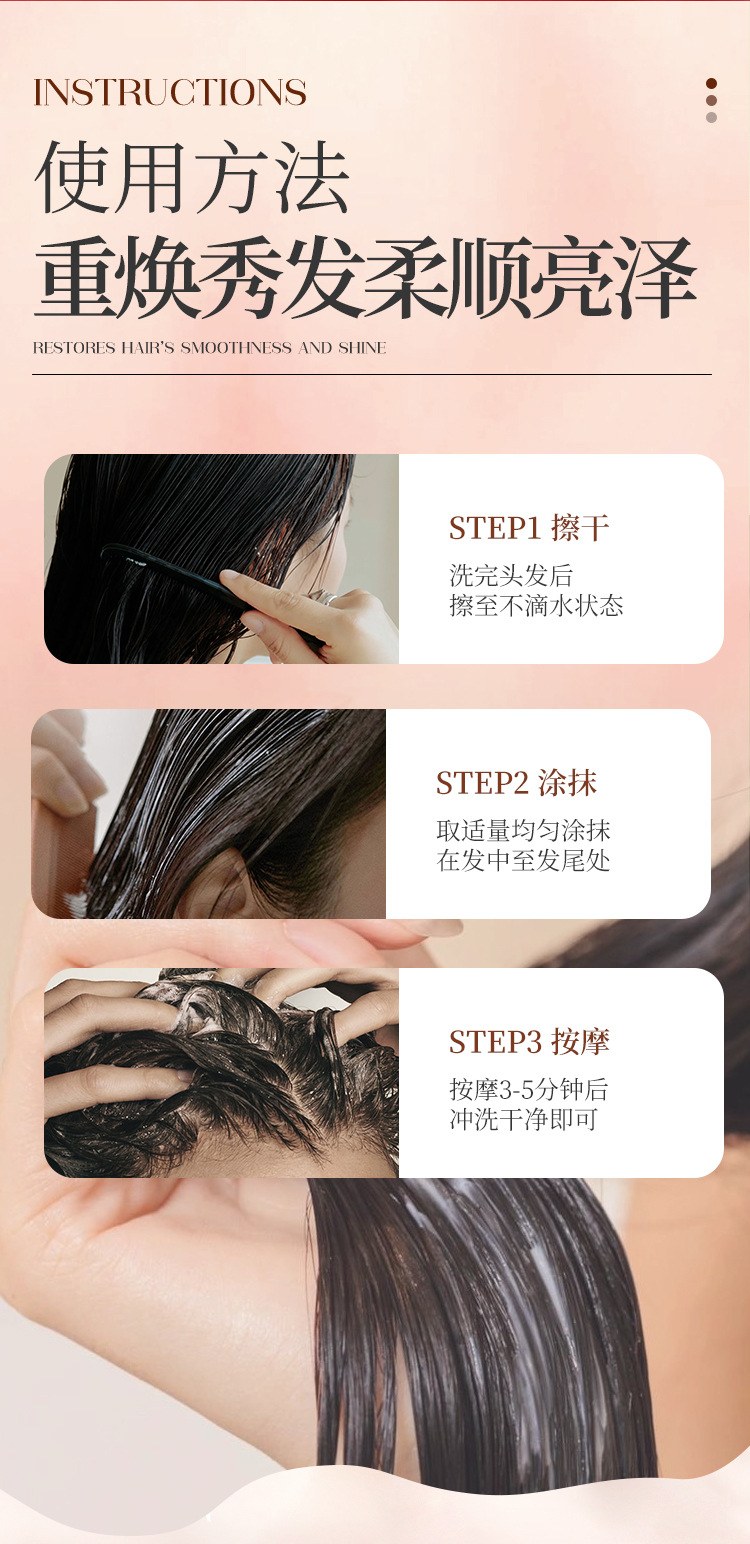 INSTRUCTIONS

使用方法
重焕秀发柔顺亮泽

RESTORES HAIR'S SMOOTHNESS AND SHINE

STEP1 擦干

洗完头发后
擦至不滴水状态

STEP2 涂抹

取适量均匀涂抹
在发中至发尾处

STEP3 按摩

按摩3-5分钟后
冲洗干净即可