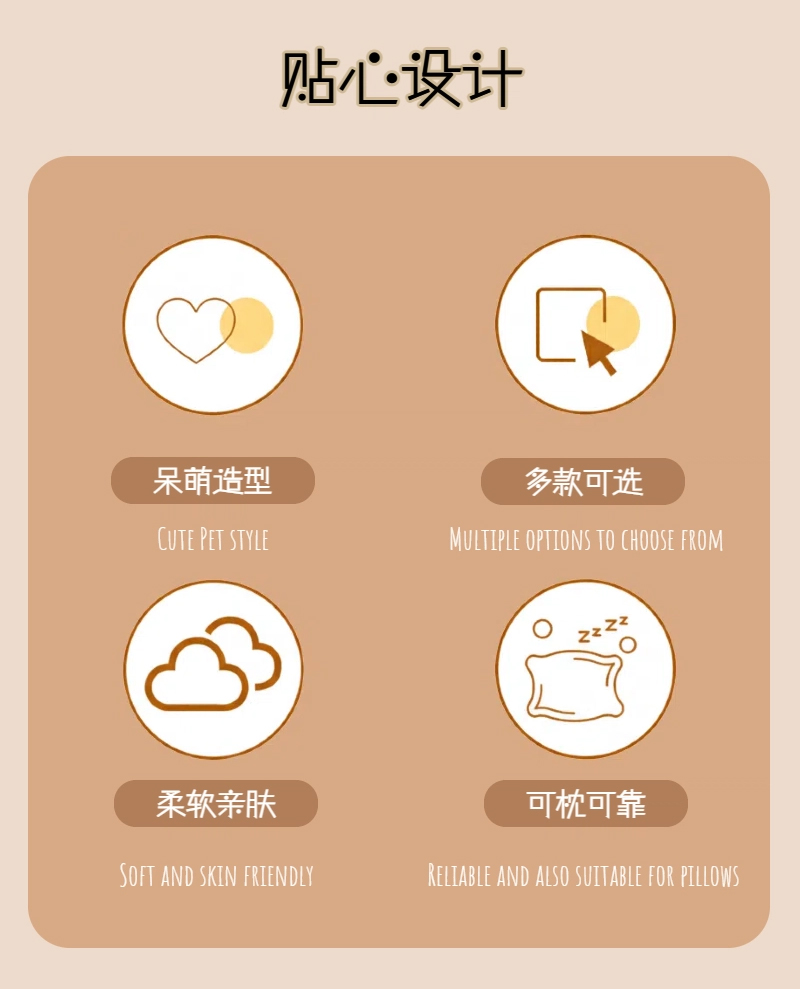 贴心·设计

呆萌造型

Cute Pet style

多款可选

Multiple options to choose from

柔软亲肤

Soft and skin friendly

可枕可靠

Reliable and also suitable for pillows