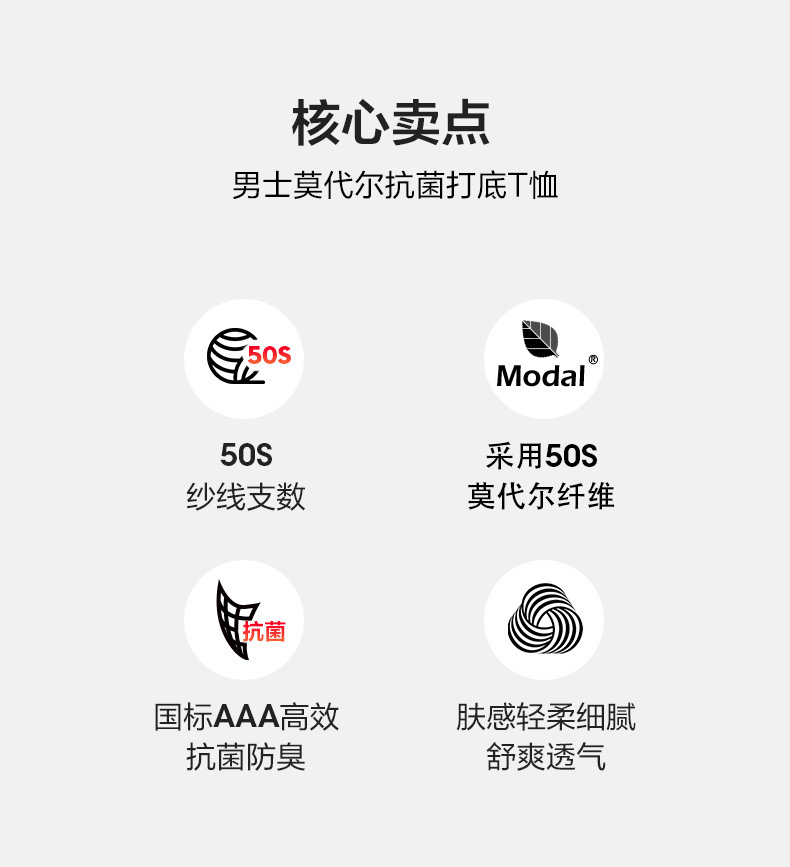 核心卖点
男士莫代尔抗菌打底T恤

50S

50S
纱线支数

Modal®

采用50S
莫代尔纤维

抗菌

国标AAA高效
抗菌防臭

肤感轻柔细腻
舒爽透气