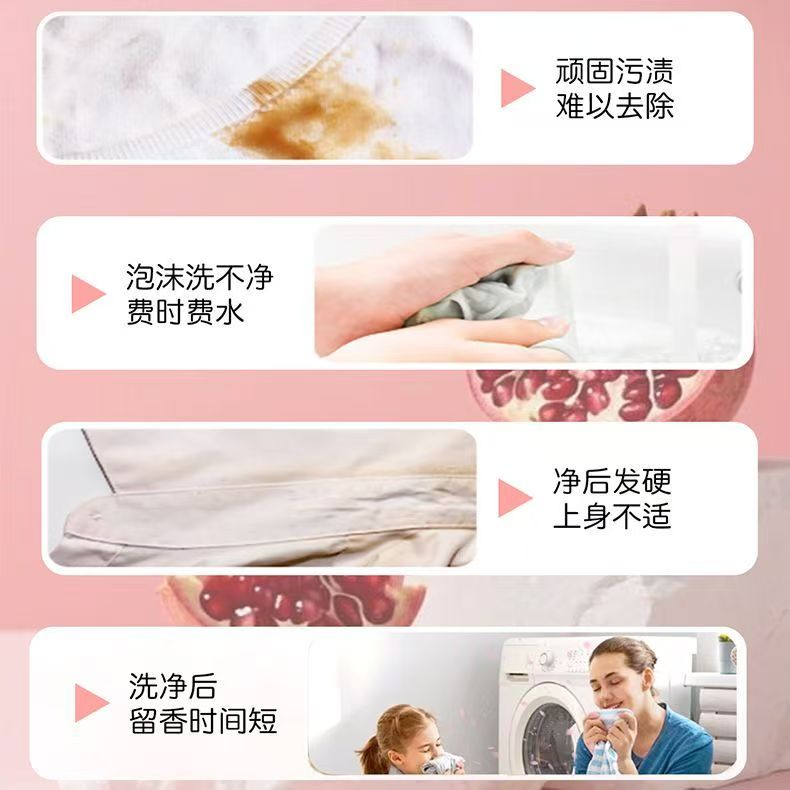 顽固污渍
难以去除

泡沫洗不净
费时费水

净后发硬
上身不适

洗净后
留香时间短