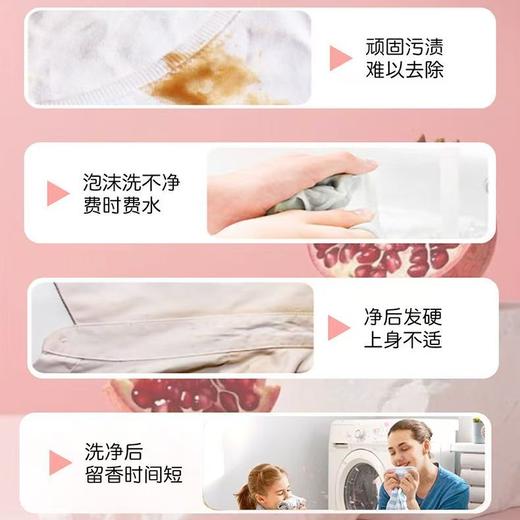 顽固污渍
难以去除

泡沫洗不净
费时费水

净后发硬
上身不适

洗净后
留香时间短