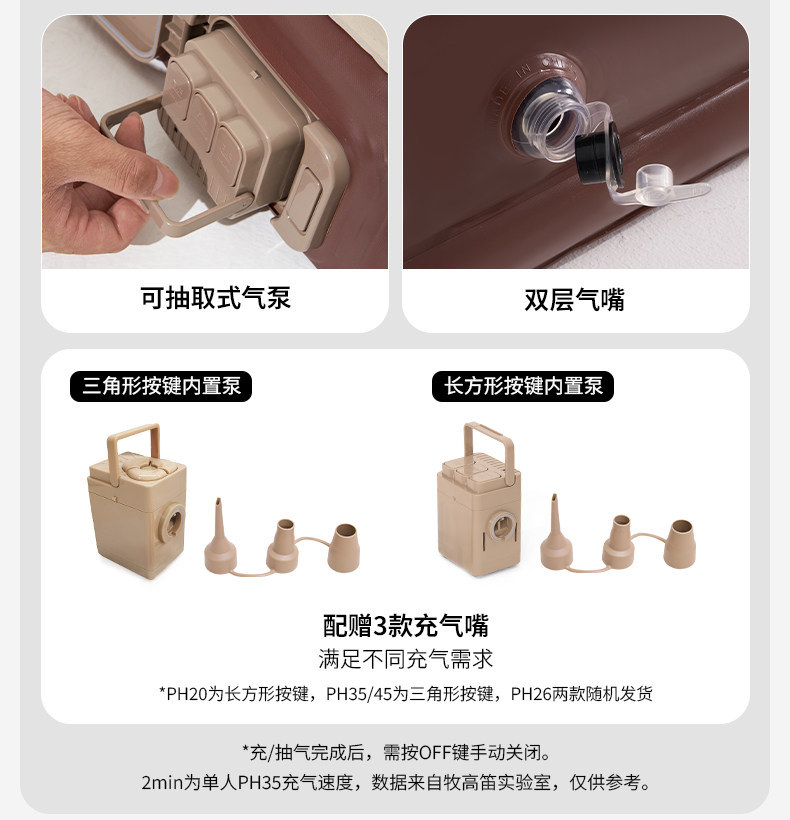 可抽取式气泵

双层气嘴

三角形按键内置泵

长方形按键内置泵

配赠3款充气嘴
满足不同充气需求
*PH20为长方形按键，PH35/45为三角形按键，PH26两款随机发货

*充/抽气完成后，需按OFF键手动关闭。
2min为单人PH35充气速度，数据来自牧高笛实验室，仅供参考。