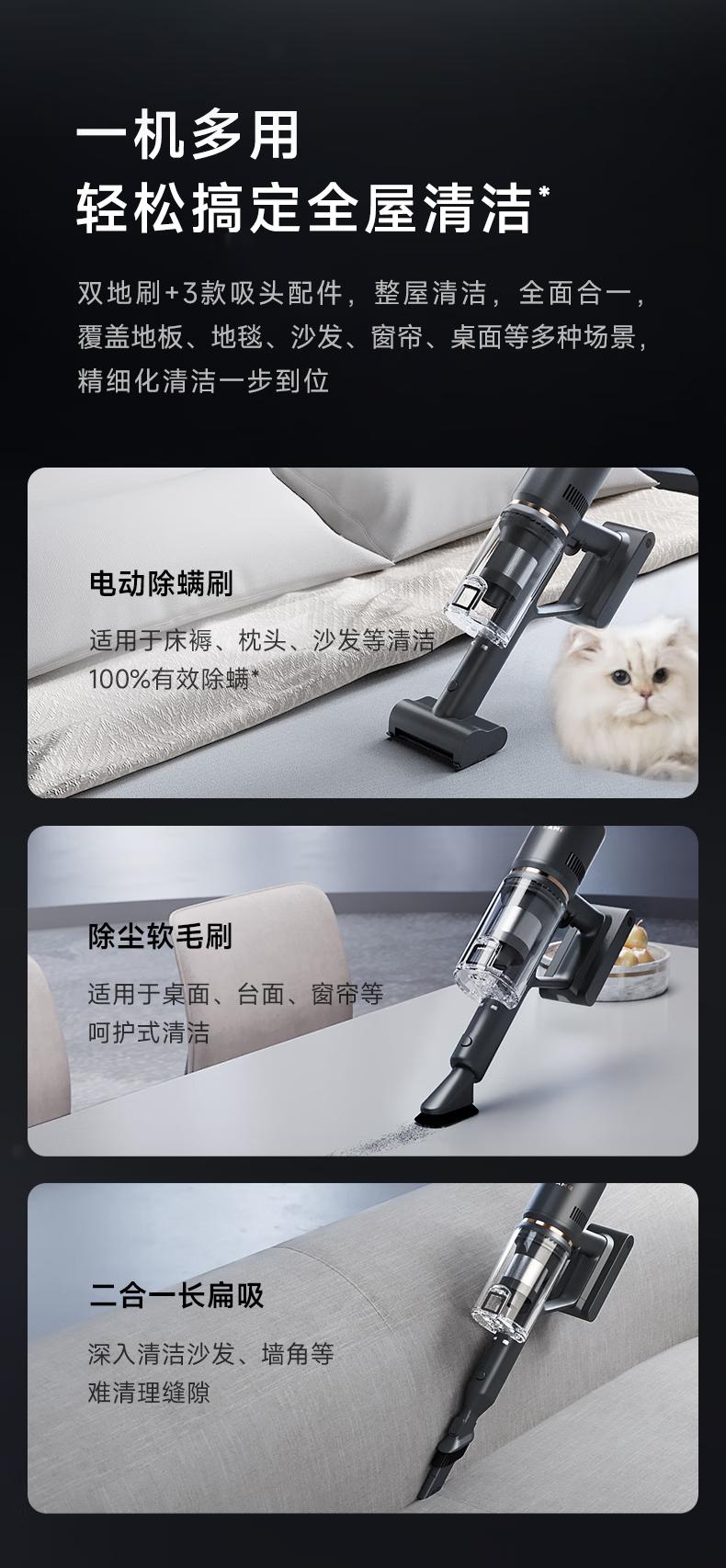 一机多用
轻松搞定全屋清洁*

双地刷+3款吸头配件，整屋清洁，全面合一，覆盖地板、地毯、沙发、窗帘、桌面等多种场景，精细化清洁一步到位

电动除螨刷

适用于床褥、枕头、沙发等清洁
100%有效除螨*

除尘软毛刷

适用于桌面、台面、窗帘等
呵护式清洁

二合一长扁吸

深入清洁沙发、墙角等
难清理缝隙