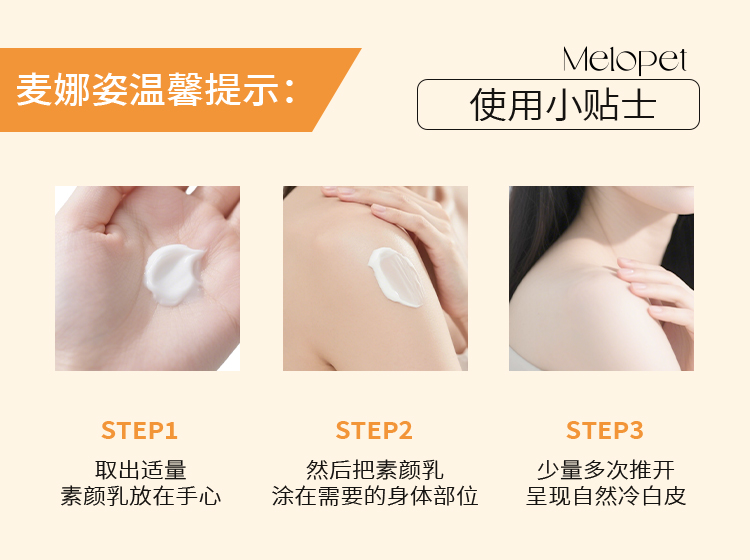 麦娜姿温馨提示：

Melopet
使用小贴士

STEP1
取出适量
素颜乳放在手心

STEP2
然后把素颜乳
涂在需要的身体部位

STEP3
少量多次推开
呈现自然冷白皮