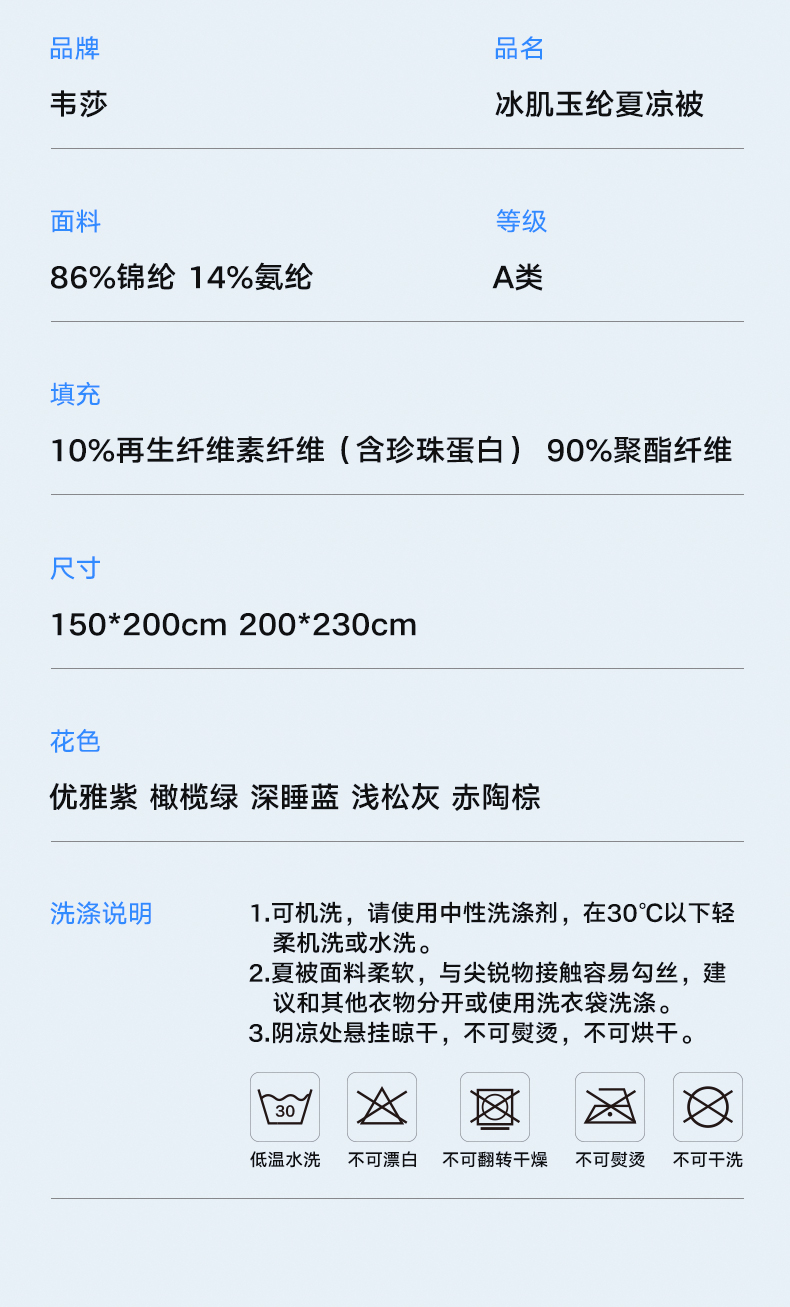 品牌
韦莎

品名
冰肌玉纶夏凉被

面料
86%锦纶 14%氨纶

等级
A类

填充
10%再生纤维素纤维（含珍珠蛋白） 90%聚酯纤维

尺寸
150*200cm 200*230cm

花色
优雅紫 橄榄绿 深睡蓝 浅松灰 赤陶棕

洗涤说明

1.可机洗，请使用中性洗涤剂，在30°C以下轻柔机洗或水洗。
2.夏被面料柔软，与尖锐物接触容易勾丝，建议和其他衣物分开或使用洗衣袋洗涤。
3.阴凉处悬挂晾干，不可熨烫，不可烘干。

30
低温水洗 不可漂白 不可翻转干燥 不可熨烫 不可干洗