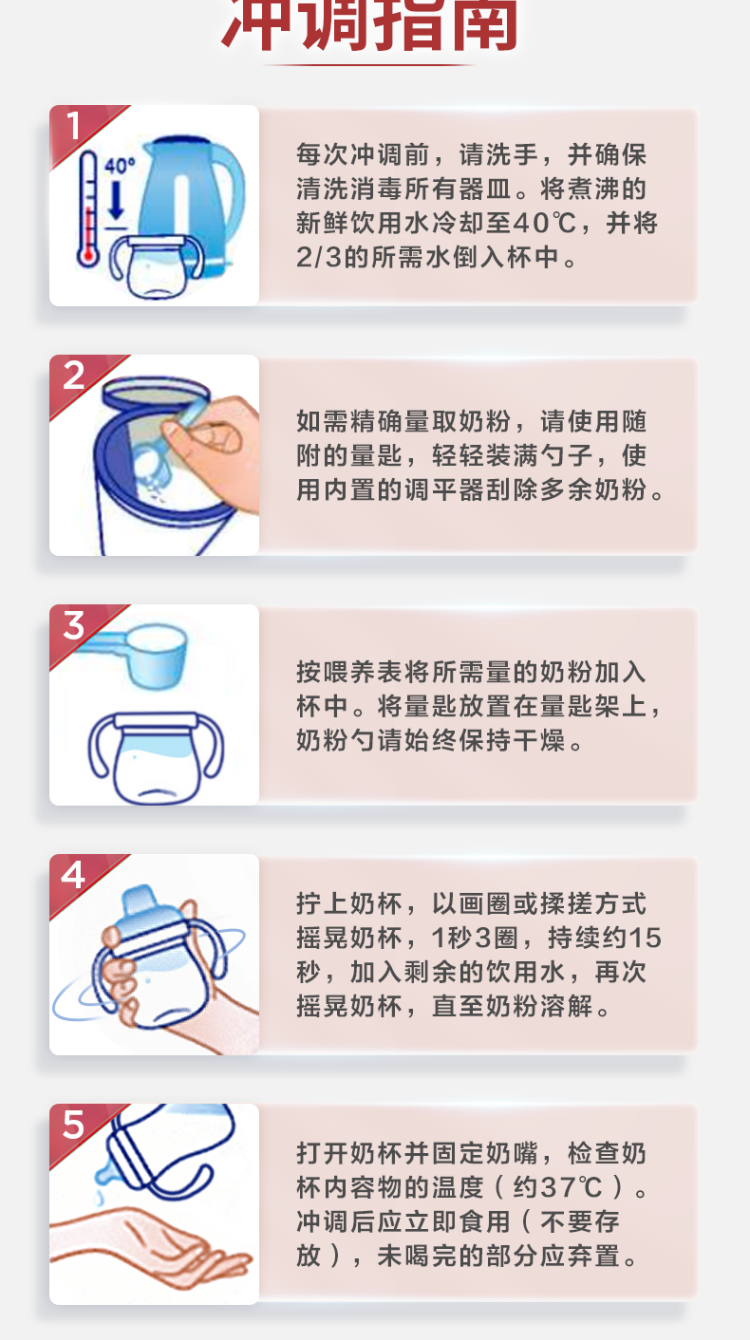 冲调指南

1

40°

每次冲调前，请洗手，并确保清洗消毒所有器皿。将煮沸的新鲜饮用水冷却至40℃，并将2/3的所需水倒入杯中。

2

如需精确量取奶粉，请使用随附的量匙，轻轻装满勺子，使用内置的调平器刮除多余奶粉。

3

按喂养表将所需量的奶粉加入杯中。将量匙放置在量匙架上，奶粉勺请始终保持干燥。

4

拧上奶杯，以画圈或揉搓方式摇晃奶杯，1秒3圈，持续约15秒，加入剩余的饮用水，再次摇晃奶杯，直至奶粉溶解。

5

打开奶杯并固定奶嘴，检查奶杯内容物的温度（约37℃）。冲调后应立即食用（不要存放），未喝完的部分应弃置。