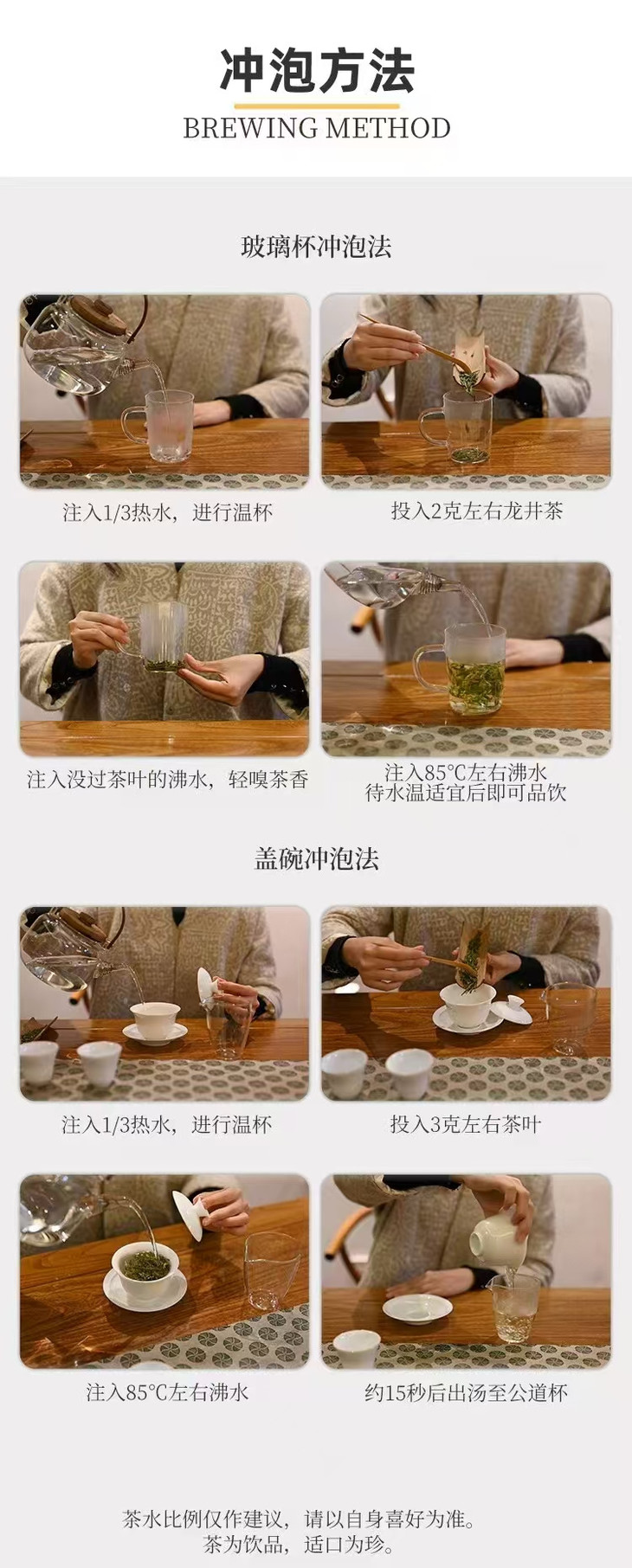 冲泡方法
BREWING METHOD

玻璃杯冲泡法

注入1/3热水，进行温杯

投入2克左右龙井茶

注入没过茶叶的沸水，轻嗅茶香

注入85°C左右沸水
待水温适宜后即可品饮

盖碗冲泡法

注入1/3热水，进行温杯

投入3克左右茶叶

注入85°C左右沸水

约15秒后出汤至公道杯

茶水比例仅作建议，请以自身喜好为准。
茶为饮品，适口为珍。