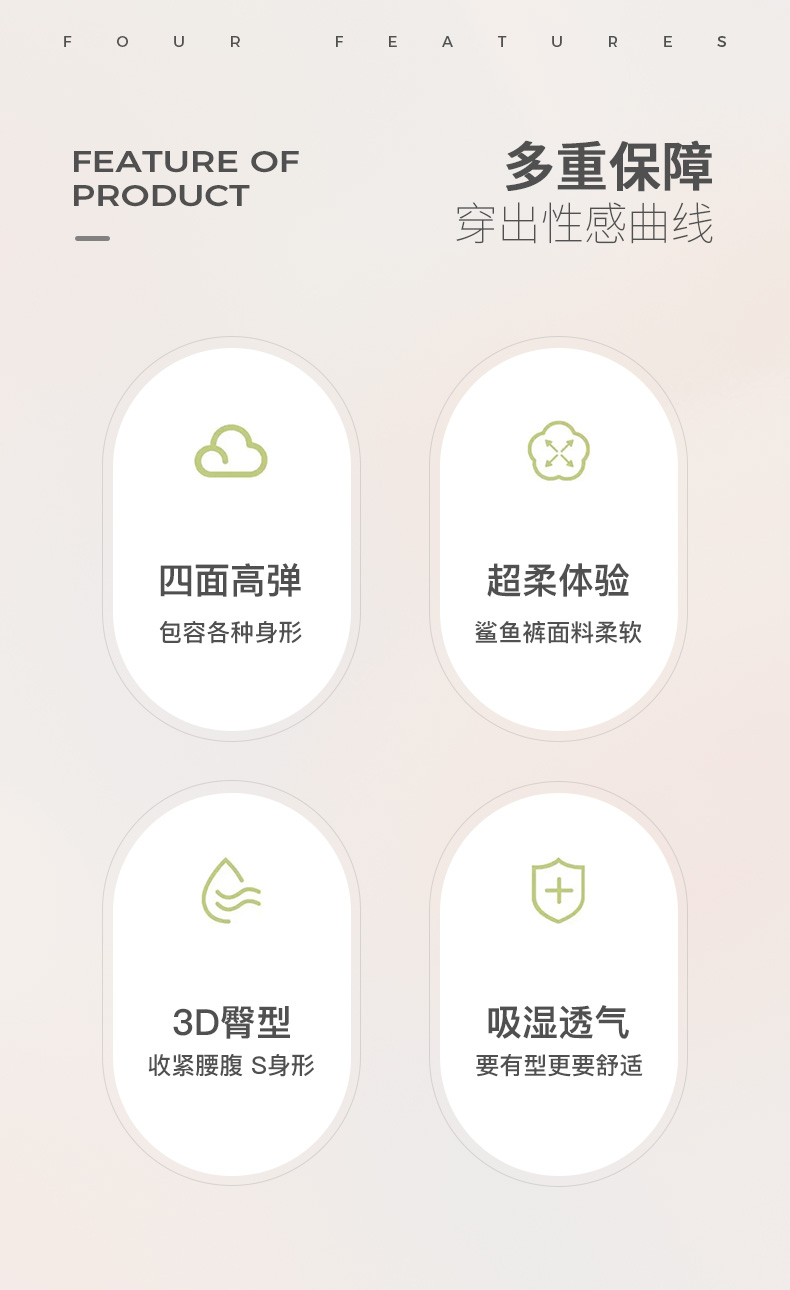 FOUR FEATURES

FEATURE OF PRODUCT

多重保障
穿出性感曲线

四面高弹
包容各种身形

超柔体验
鲨鱼裤面料柔软

3D臀型
收紧腰腹 S身形

吸湿透气
要有型更要舒适