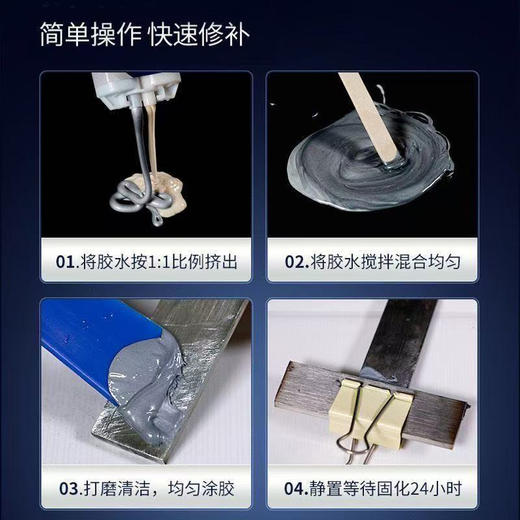 简单操作 快速修补

01.将胶水按1:1比例挤出

02.将胶水搅拌混合均匀

03.打磨清洁，均匀涂胶

04.静置等待固化24小时