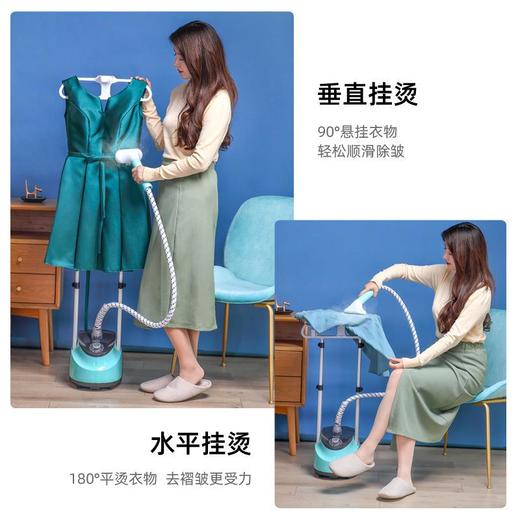 垂直挂烫

90°悬挂衣物
轻松顺滑除皱

水平挂烫

180°平烫衣物 去褶皱更受力