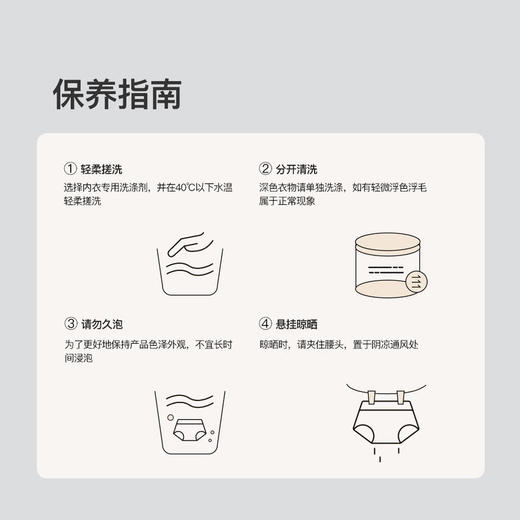 保养指南

① 轻柔搓洗
选择内衣专用洗涤剂，并在40℃以下水温轻柔搓洗

② 分开清洗
深色衣物请单独洗涤，如有轻微浮色浮毛属于正常现象

③ 请勿久泡
为了更好地保持产品色泽外观，不宜长时间浸泡

④ 悬挂晾晒
晾晒时，请夹住腰头，置于阴凉通风处