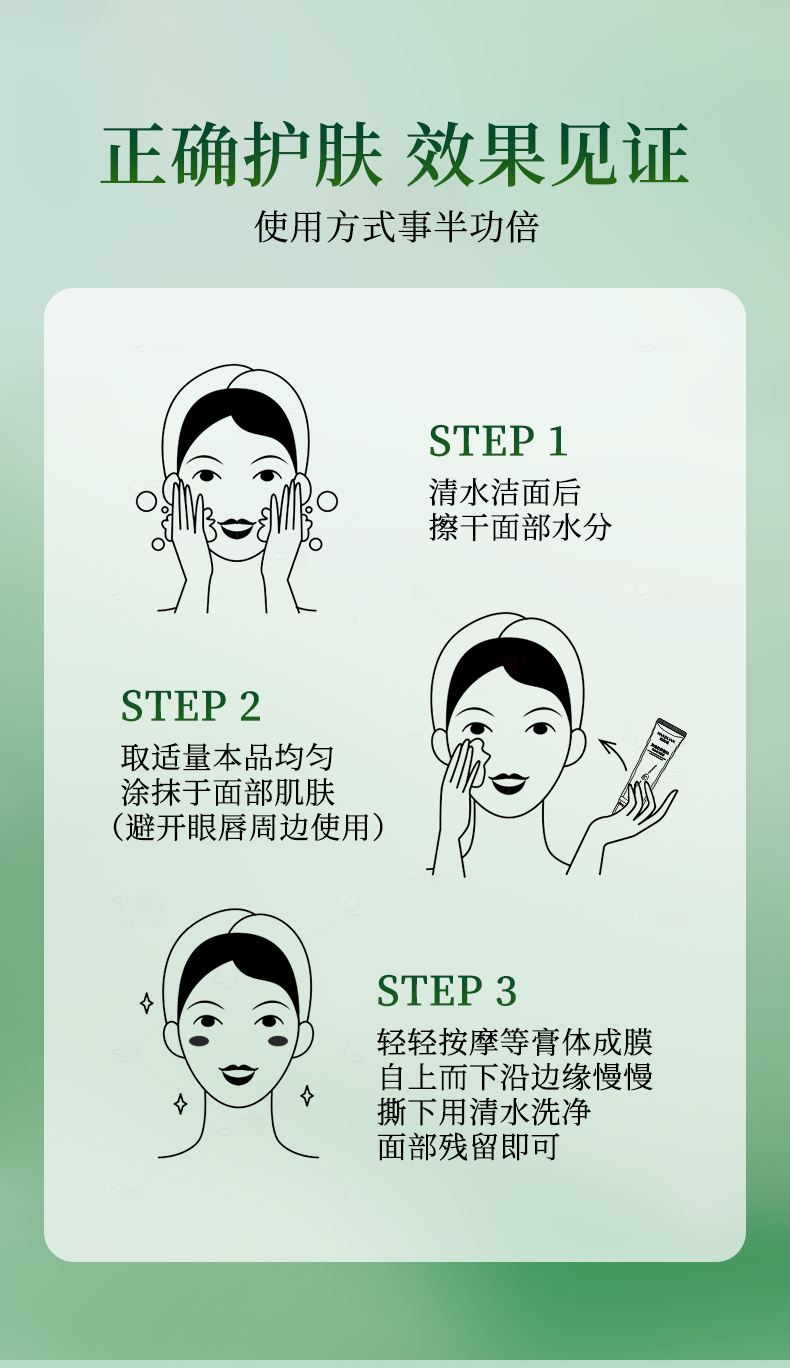 正确护肤 效果见证

使用方式事半功倍

STEP 1

清水洁面后
擦干面部水分

STEP 2

取适量本品均匀
涂抹于面部肌肤
(避开眼唇周边使用)

STEP 3

轻轻按摩等膏体成膜
自上而下沿边缘慢慢
撕下用清水洗净
面部残留即可