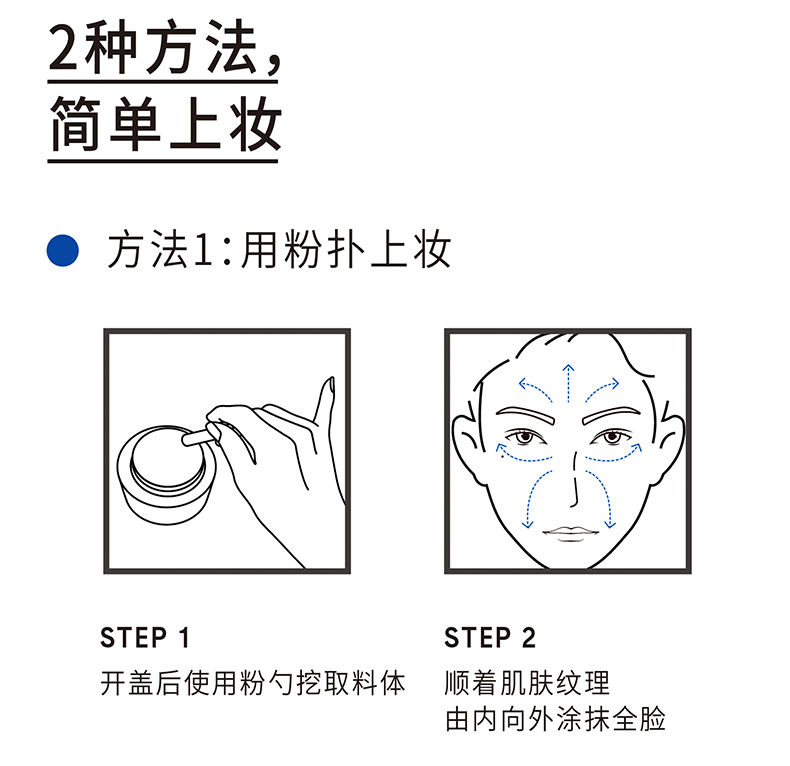 2种方法，
简单上妆

方法1：用粉扑上妆

STEP 1
开盖后使用粉勺挖取料体

STEP 2
顺着肌肤纹理
由内向外涂抹全脸